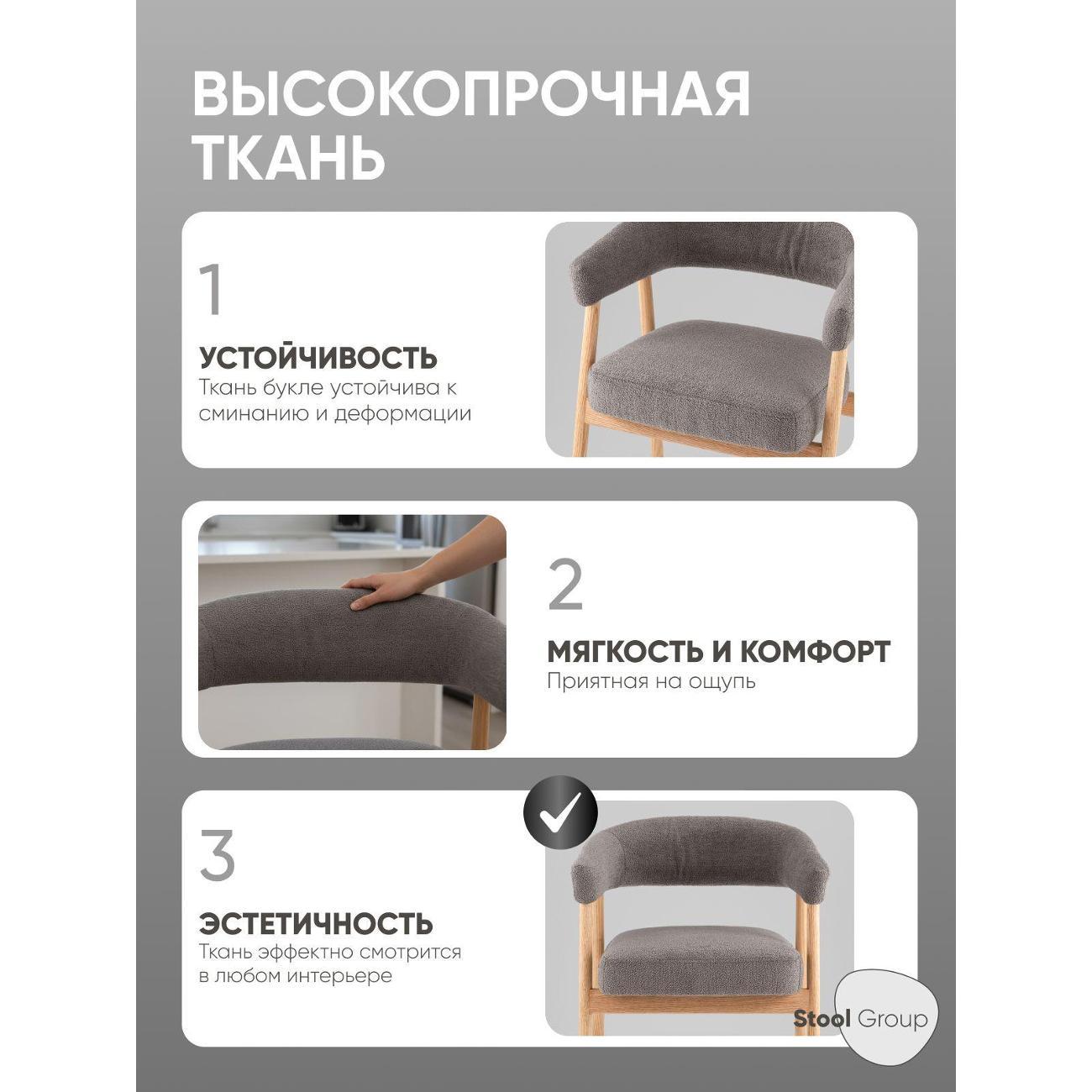 ВЫСОКОПРОЧНАЯ ТКАНЬ

1

УСТОЙЧИВОСТЬ
Ткань букле устойчива к сминанию и деформации

2

МЯГКОСТЬ И КОМФОРТ
Приятная на ощупь

3

ЭСТЕТИЧНОСТЬ
Ткань эффектно смотрится в любом интерьере

Stool Group