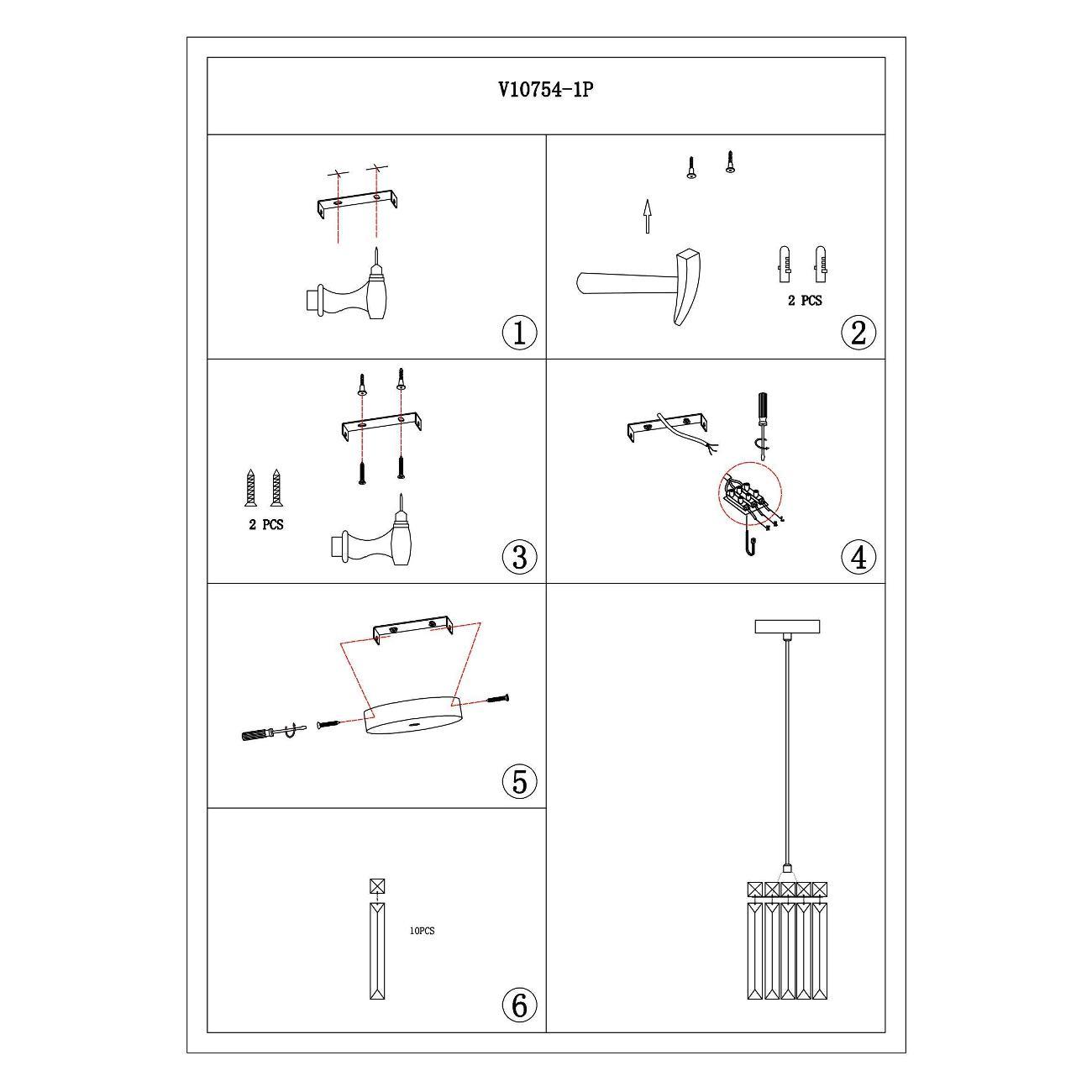 V10754-1P

①

2 PCS

②

2 PCS

③

④

⑤

10PCS

⑥