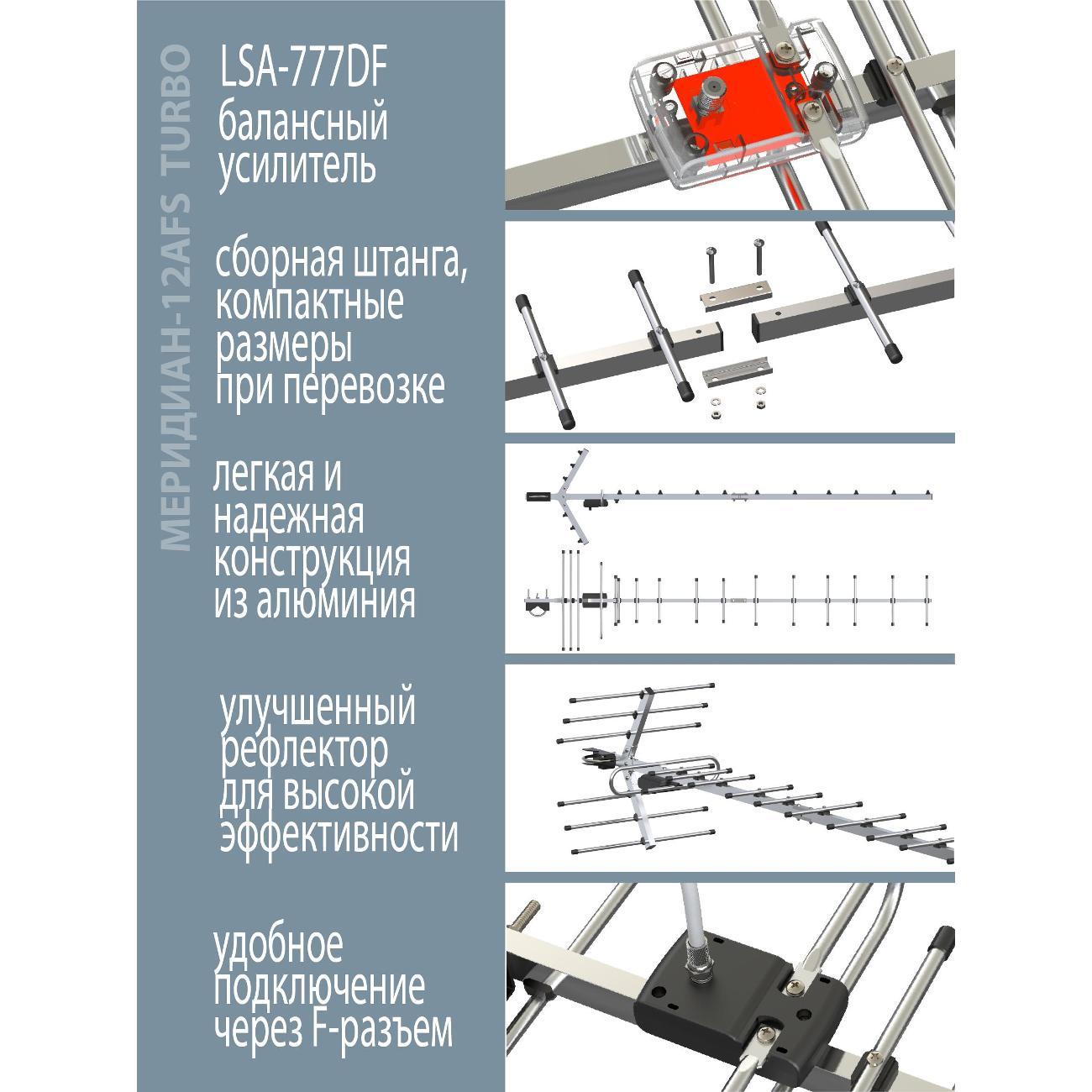 МЕРИДИАН-12AFS TURBO

LSA-777DF
балансный
усилитель

сборная штанга,
компактные
размеры
при перевозке

легкая и
надежная
конструкция
из алюминия

улучшенный
рефлектор
для высокой
эффективности

удобное
подключение
через F-разъем