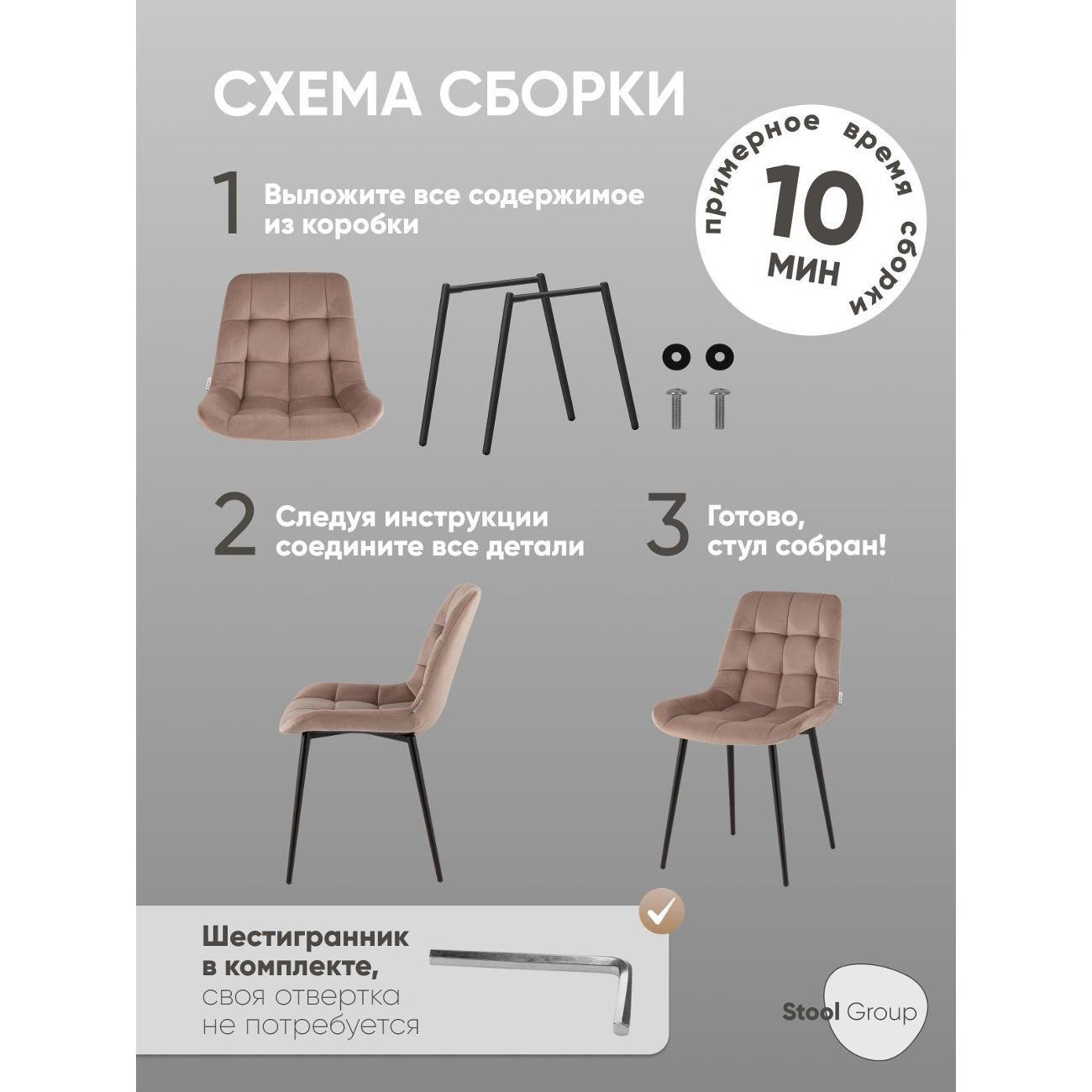 СХЕМА СБОРКИ

примерное время сборки
10
МИН

1 Выложите все содержимое из коробки

2 Следуя инструкции соедините все детали

3 Готово, стул собран!

Шестигранник в комплекте, своя отвертка не потребуется

Stool Group