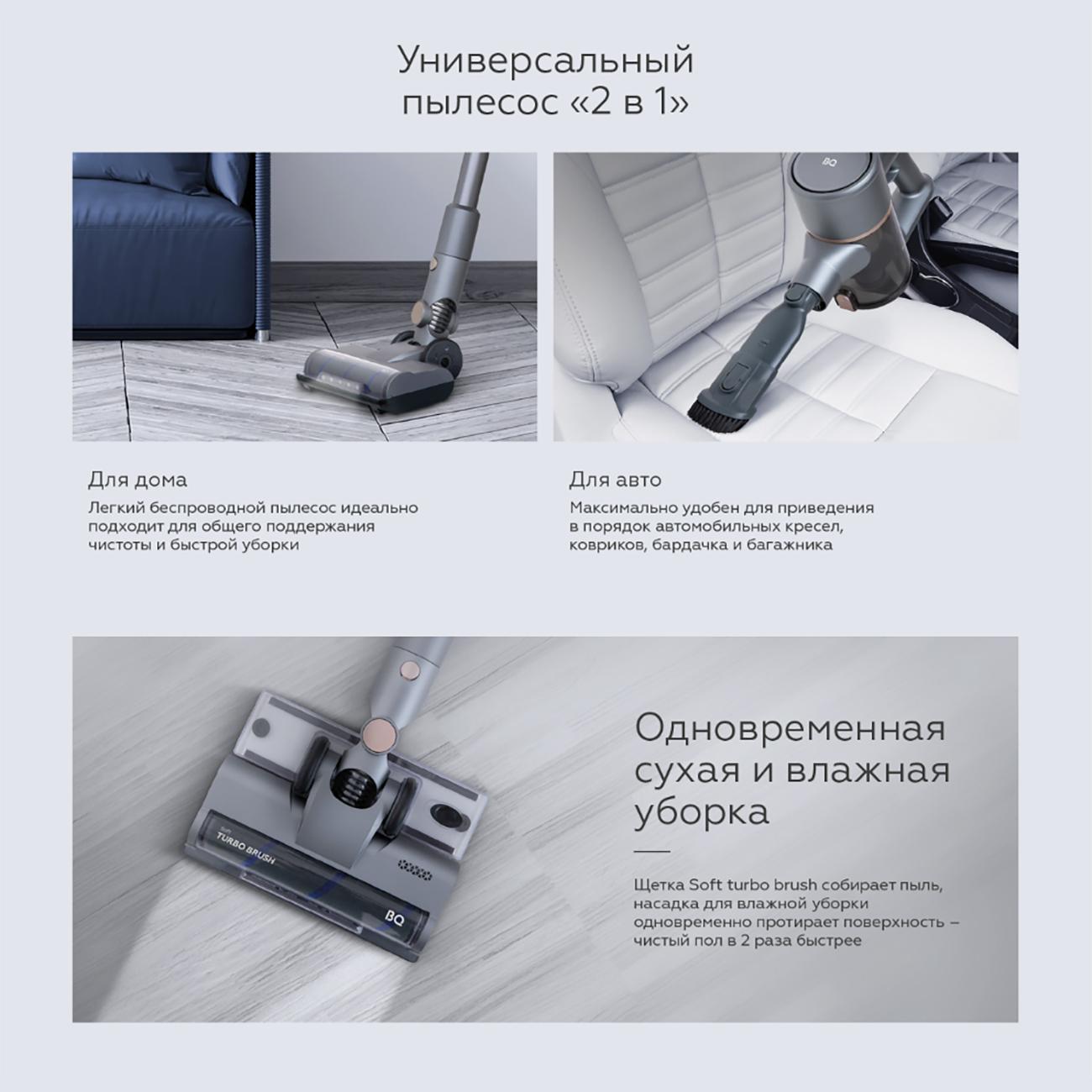 Универсальный пылесос «2 в 1»

BQ

Для дома

Легкий беспроводной пылесос идеально подходит для общего поддержания чистоты и быстрой уборки

Для авто

Максимально удобен для приведения в порядок автомобильных кресел, ковриков, бардачка и багажника

Soft TURBO BRUSH

BQ

Одновременная сухая и влажная уборка

Щетка Soft turbo brush собирает пыль, насадка для влажной уборки одновременно протирает поверхность – чистый пол в 2 раза быстрее