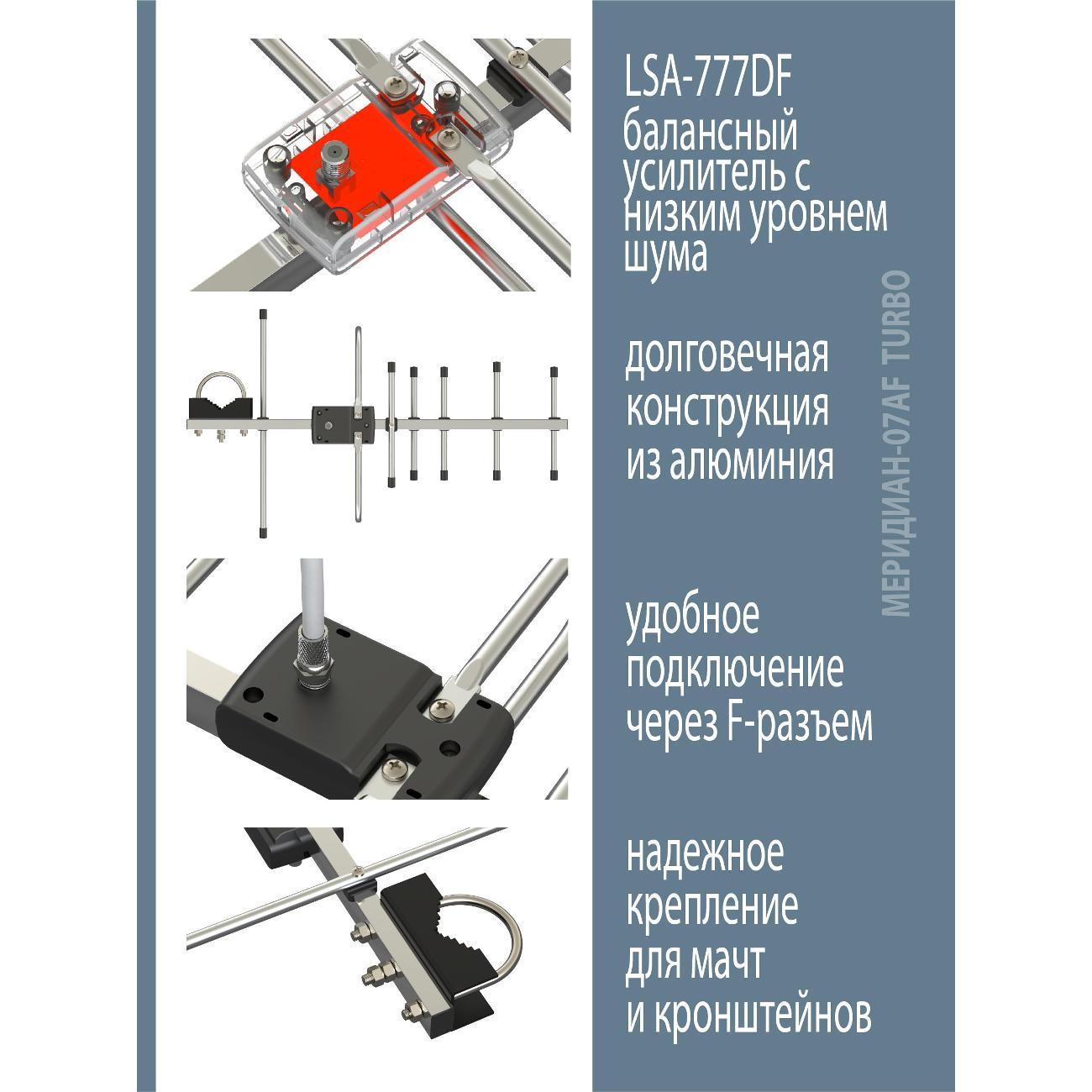 LSA-777DF
балансный усилитель с низким уровнем шума

долговечная конструкция из алюминия

удобное подключение через F-разъем

надежное крепление для мачт и кронштейнов

МЕРИДИАН-07AF TURBO