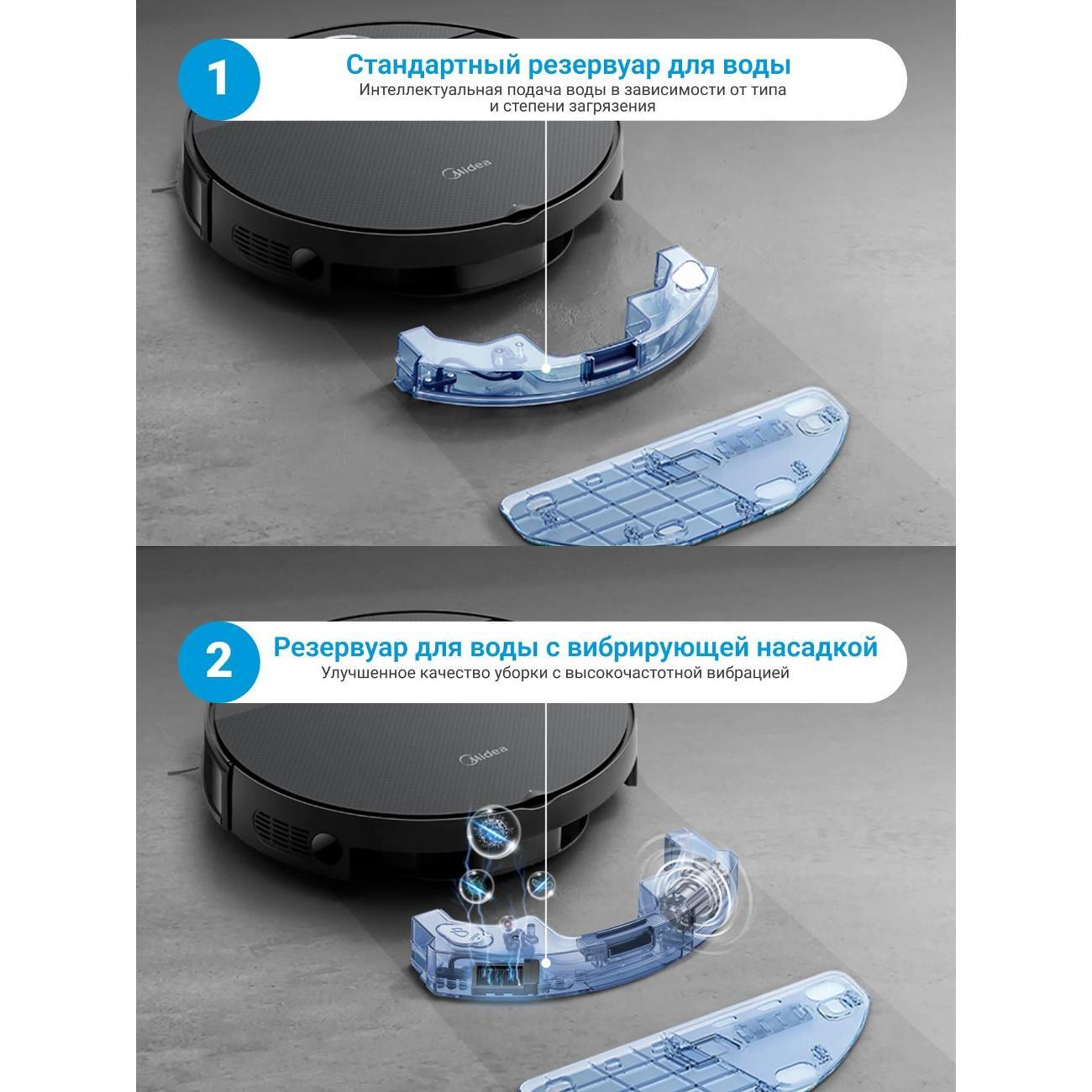 1

Стандартный резервуар для воды

Интеллектуальная подача воды в зависимости от типа и степени загрязнения

Midea

2

Резервуар для воды с вибрирующей насадкой

Улучшенное качество уборки с высокочастотной вибрацией

Midea