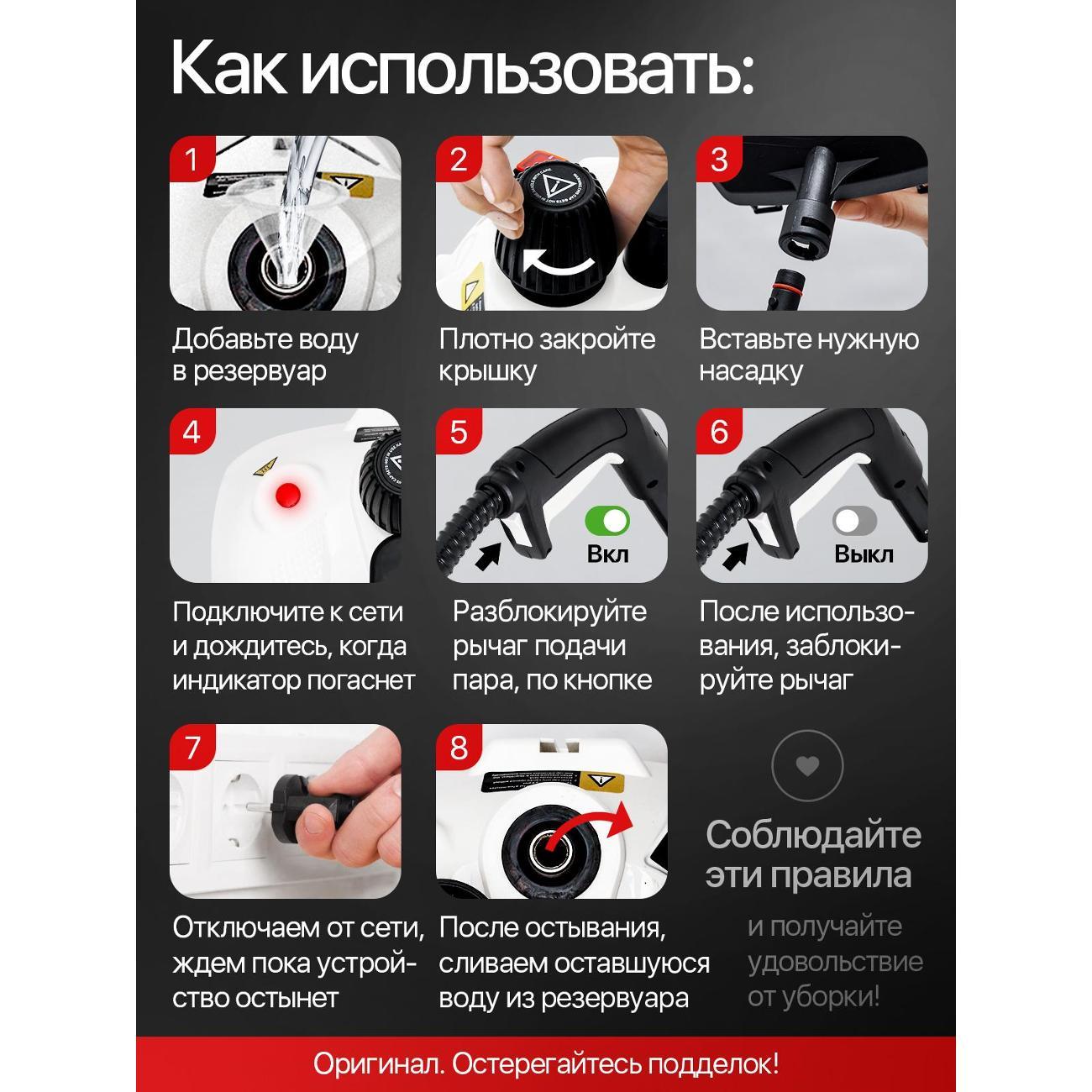 Как использовать:

1

Добавьте воду в резервуар

2

Плотно закройте крышку

3

Вставьте нужную насадку

4

Подключите к сети и дождитесь, когда индикатор погаснет

5

Вкл

Разблокируйте рычаг подачи пара, по кнопке

6

Выкл

После использования, заблокируйте рычаг

7

Отключаем от сети, ждем пока устройство остынет

8

После остывания, сливаем оставшуюся воду из резервуара

Соблюдайте эти правила

и получайте удовольствие от уборки!

Оригинал. Остерегайтесь подделок!