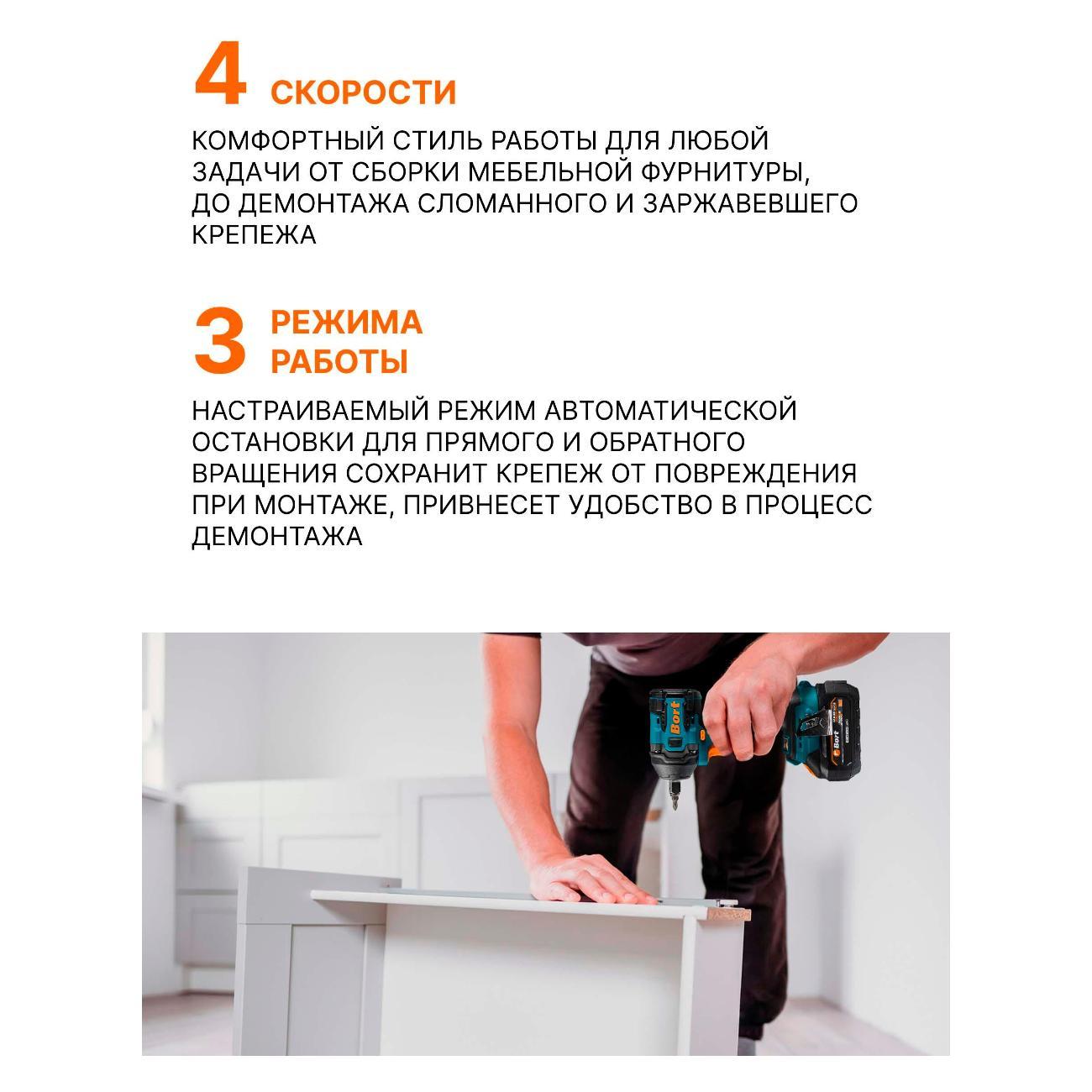 4 СКОРОСТИ

КОМФОРТНЫЙ СТИЛЬ РАБОТЫ ДЛЯ ЛЮБОЙ ЗАДАЧИ ОТ СБОРКИ МЕБЕЛЬНОЙ ФУРНИТУРЫ, ДО ДЕМОНТАЖА СЛОМАННОГО И ЗАРЖАВЕВШЕГО КРЕПЕЖА

3 РЕЖИМА РАБОТЫ

НАСТРАИВАЕМЫЙ РЕЖИМ АВТОМАТИЧЕСКОЙ ОСТАНОВКИ ДЛЯ ПРЯМОГО И ОБРАТНОГО ВРАЩЕНИЯ СОХРАНИТ КРЕПЕЖ ОТ ПОВРЕЖДЕНИЯ ПРИ МОНТАЖЕ, ПРИВНЕСЕТ УДОБСТВО В ПРОЦЕСС ДЕМОНТАЖА

Bort

Bort