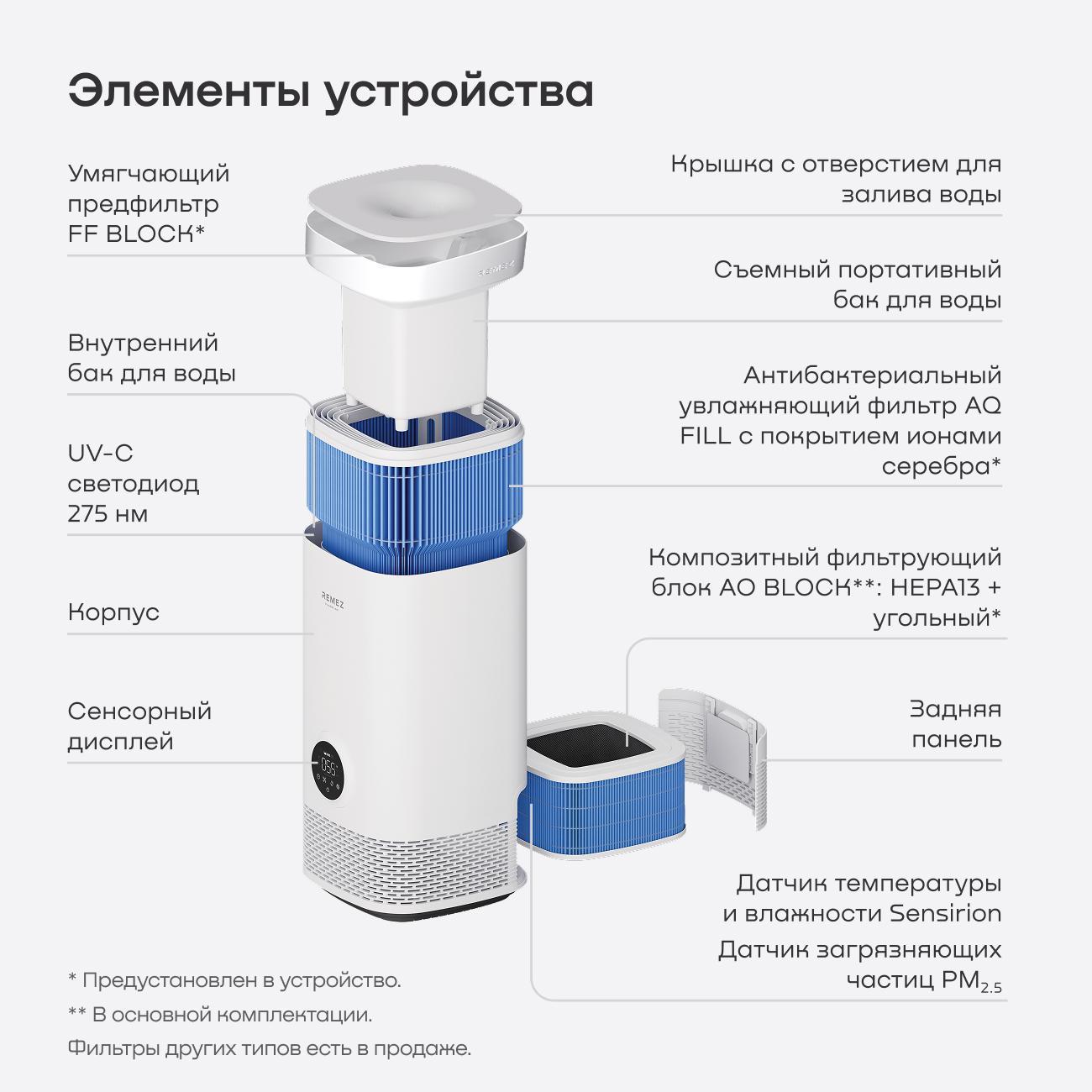 Элементы устройства

Умягчающий предфильтр FF BLOCK*

Внутренний бак для воды

UV-C светодиод 275 нм

Корпус

Сенсорный дисплей

Крышка с отверстием для залива воды

Съемный портативный бак для воды

Антибактериальный увлажняющий фильтр AQ FILL с покрытием ионами серебра*

Композитный фильтрующий блок AO BLOCK**: HEPA13 + угольный*

Задняя панель

Датчик температуры и влажности Sensirion

Датчик загрязняющих частиц $PM_{2.5}$

REMEZ

REMEZ

* Предустановлен в устройство.

** В основной комплектации.

Фильтры других типов есть в продаже.