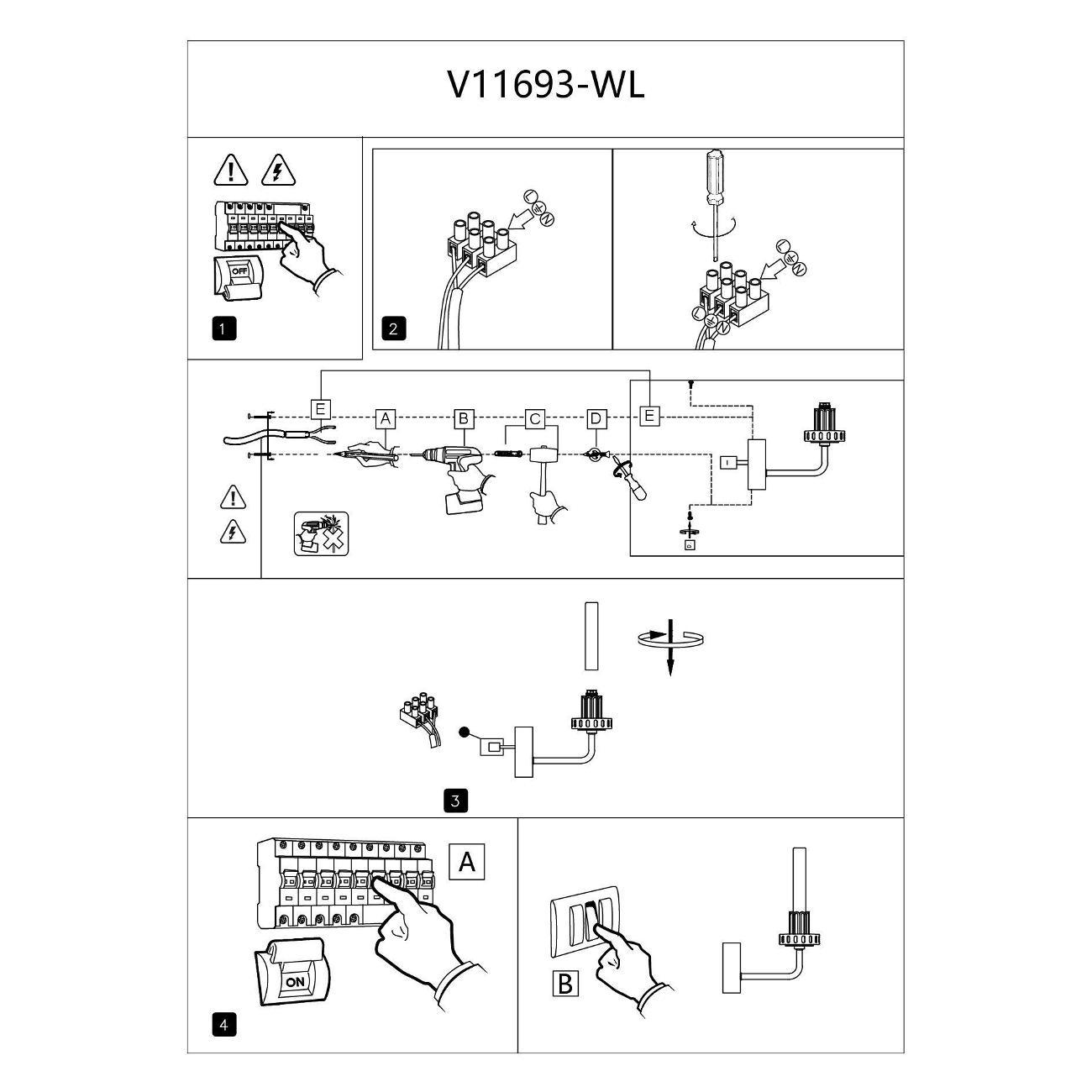 V11693-WL

OFF

1

L
N

2

L
N

L
N

E
A
B
C
D
E

3

A

ON

4

B