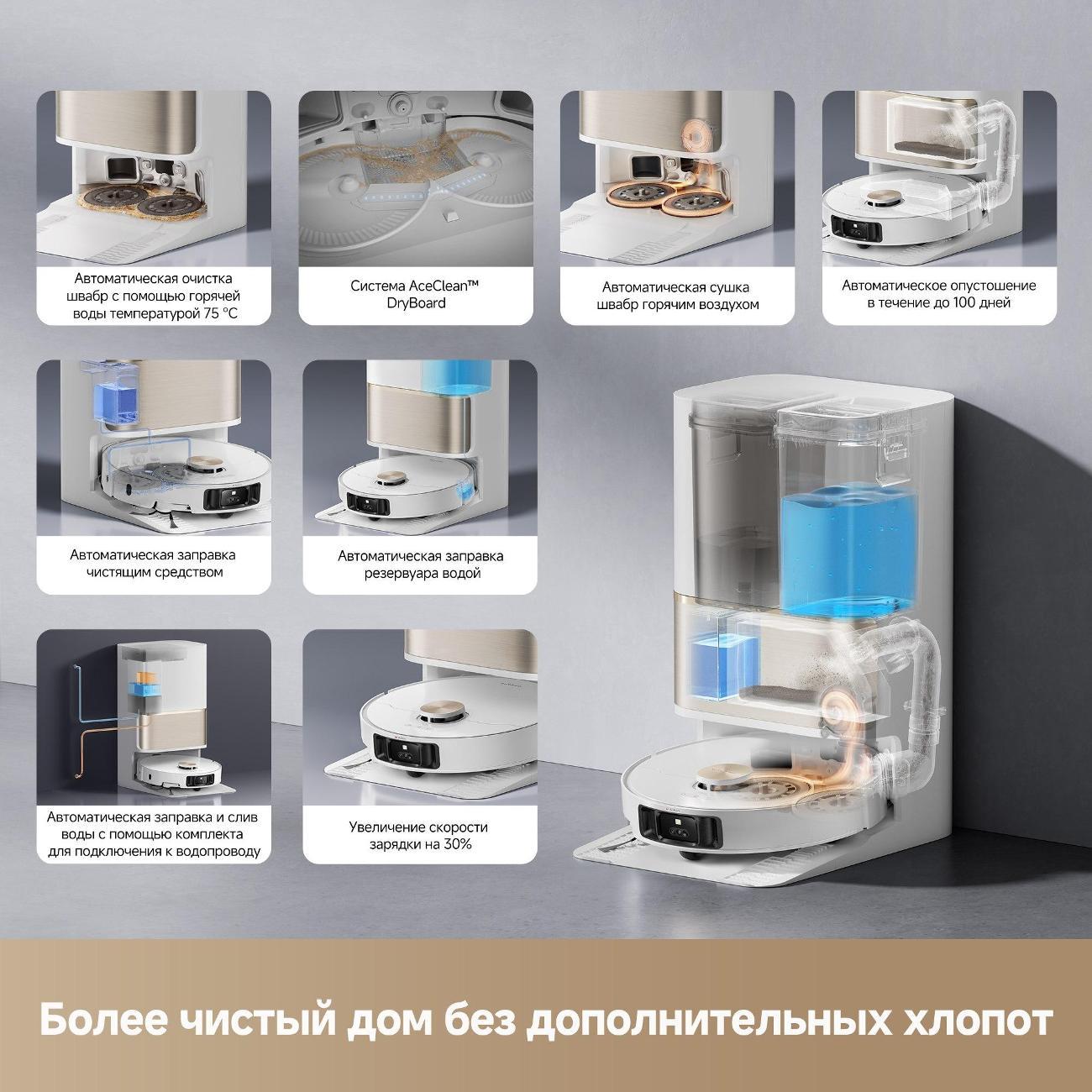 Автоматическая очистка швабр с помощью горячей воды температурой 75 °C

Система AceClean™ DryBoard

Автоматическая сушка швабр горячим воздухом

Автоматическое опустошение в течение до 100 дней

Автоматическая заправка чистящим средством

Автоматическая заправка резервуара водой

Автоматическая заправка и слив воды с помощью комплекта для подключения к водопроводу

Увеличение скорости зарядки на 30%

Более чистый дом без дополнительных хлопот