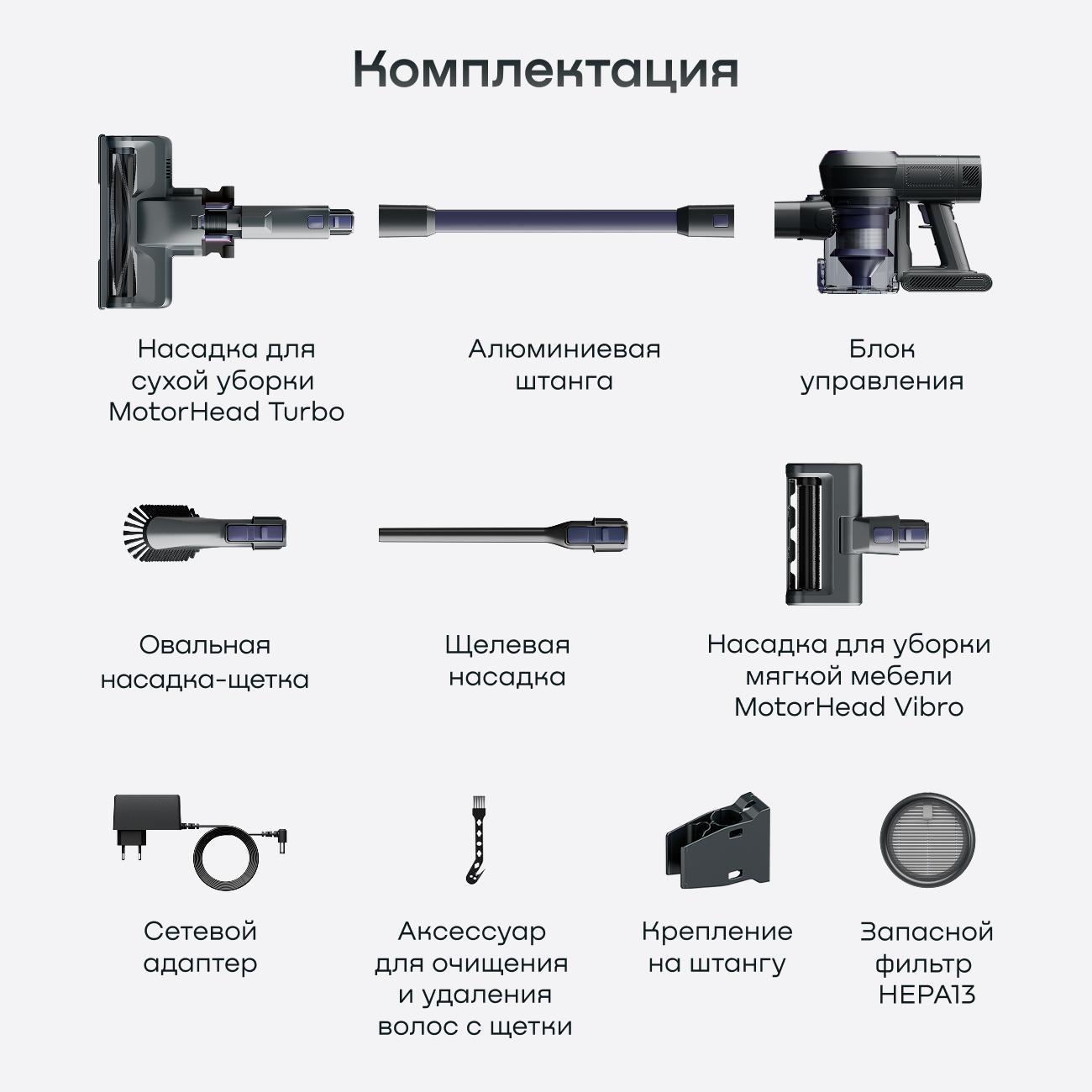 Комплектация

Насадка для сухой уборки MotorHead Turbo

Алюминиевая штанга

Блок управления

Овальная насадка-щетка

Щелевая насадка

Насадка для уборки мягкой мебели MotorHead Vibro

Сетевой адаптер

Аксессуар для очищения и удаления волос с щетки

Крепление на штангу

Запасной фильтр HEPA13