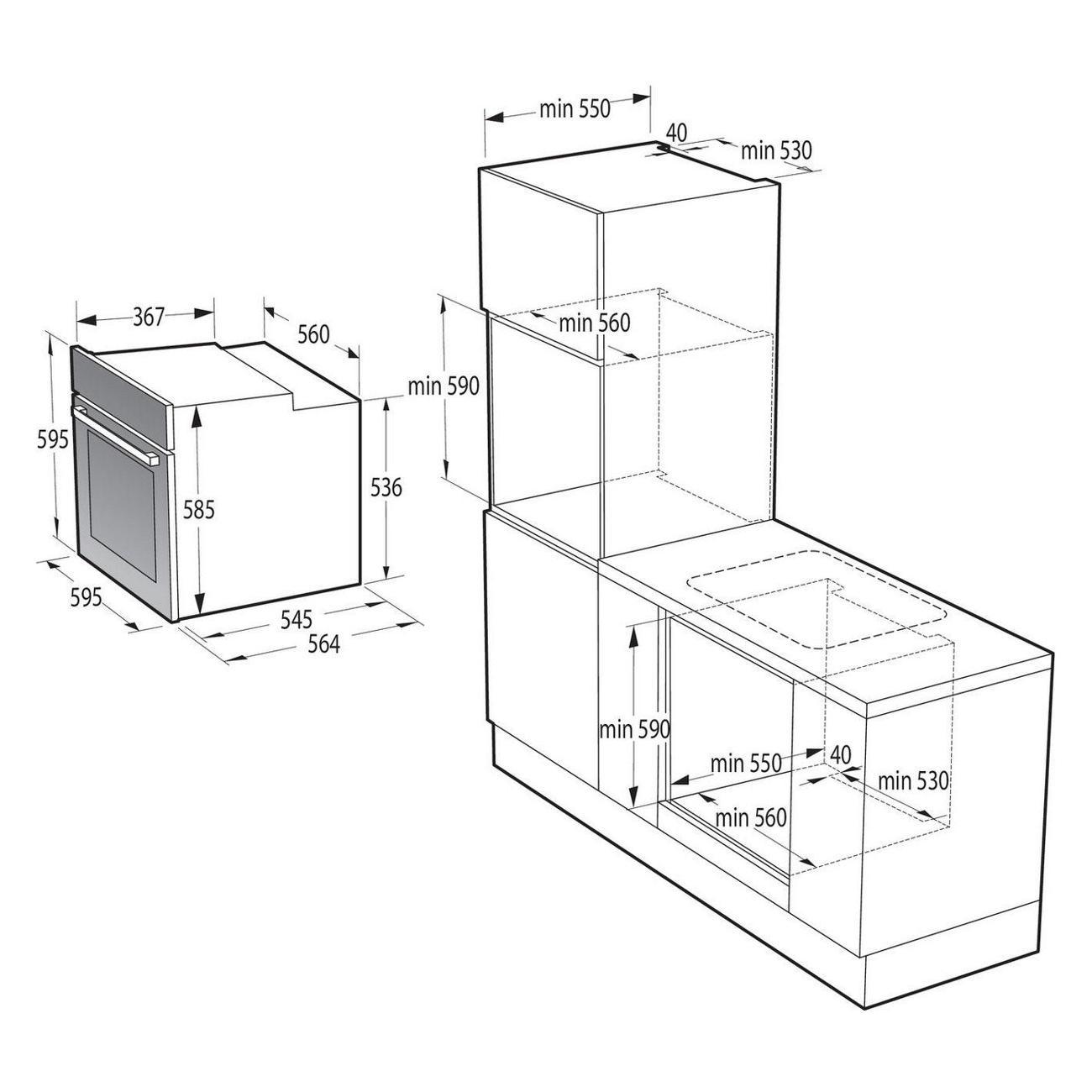 367
560
595
585
536
595
545
564

min 550
40
min 530
min 560
min 590

min 590
min 550
40
min 530
min 560