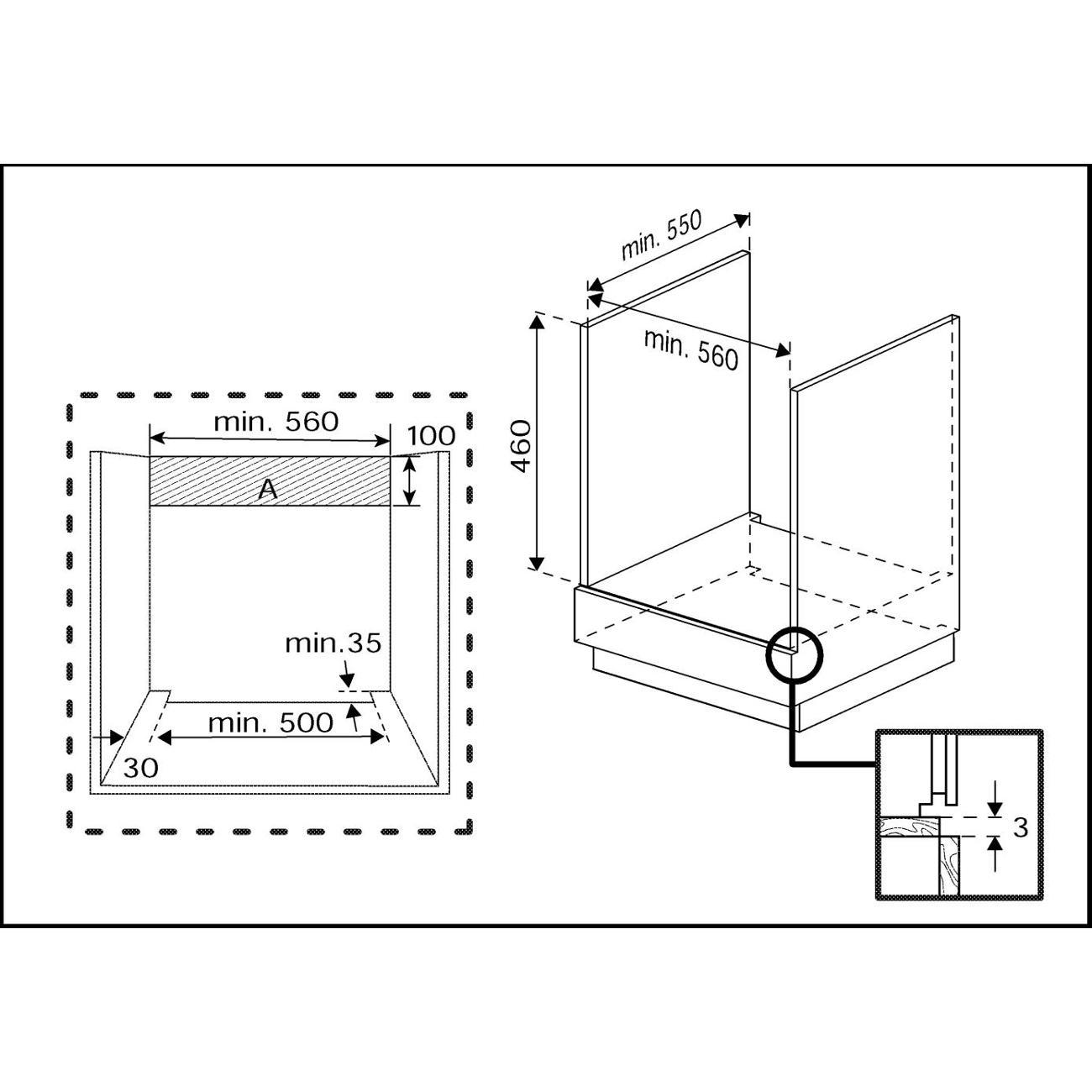 min. 560
100
A
min.35
min. 500
30

min. 550
min. 560
460
3