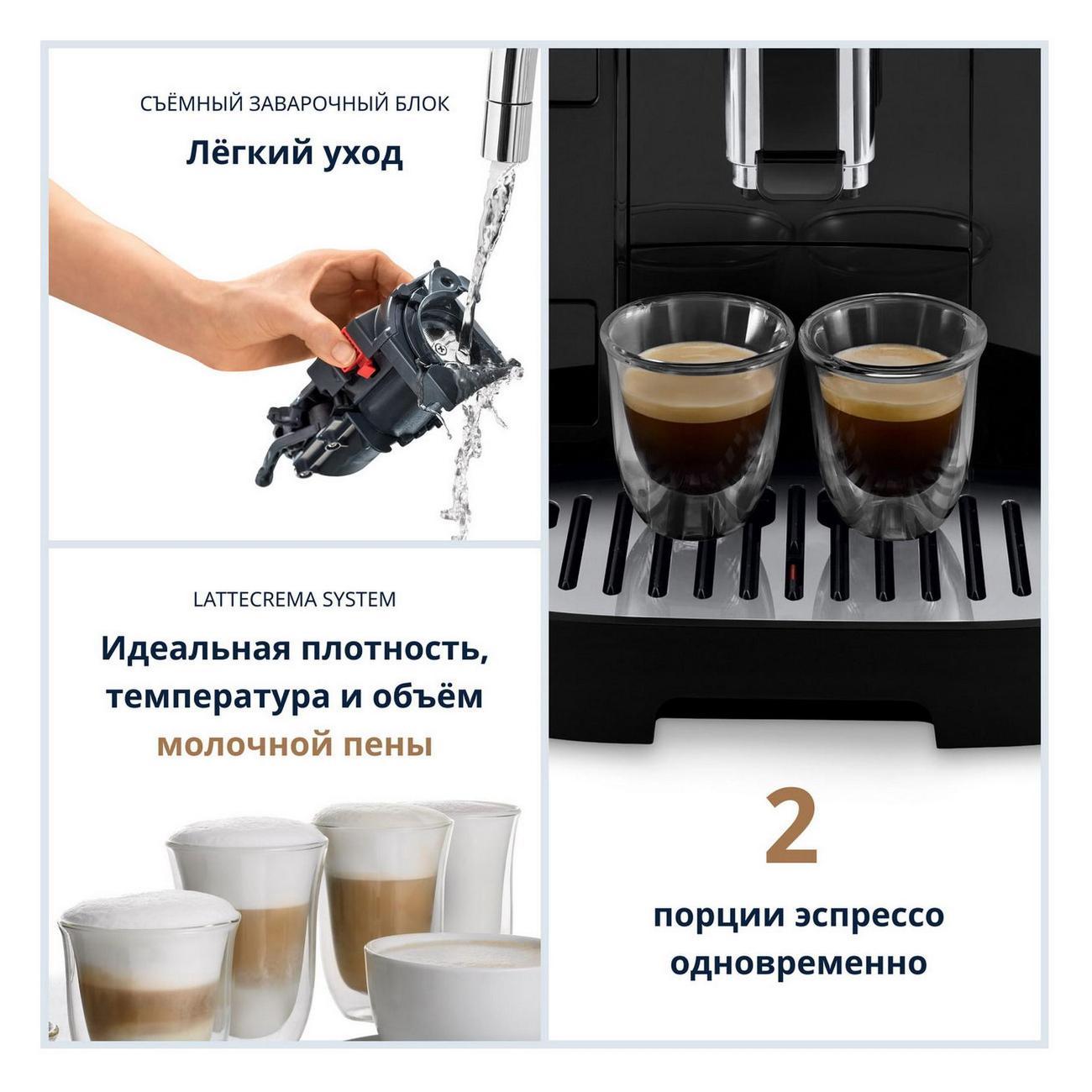 СЪЁМНЫЙ ЗАВАРОЧНЫЙ БЛОК

Лёгкий уход

LATTECREMA SYSTEM

Идеальная плотность, температура и объём молочной пены

2

порции эспрессо одновременно