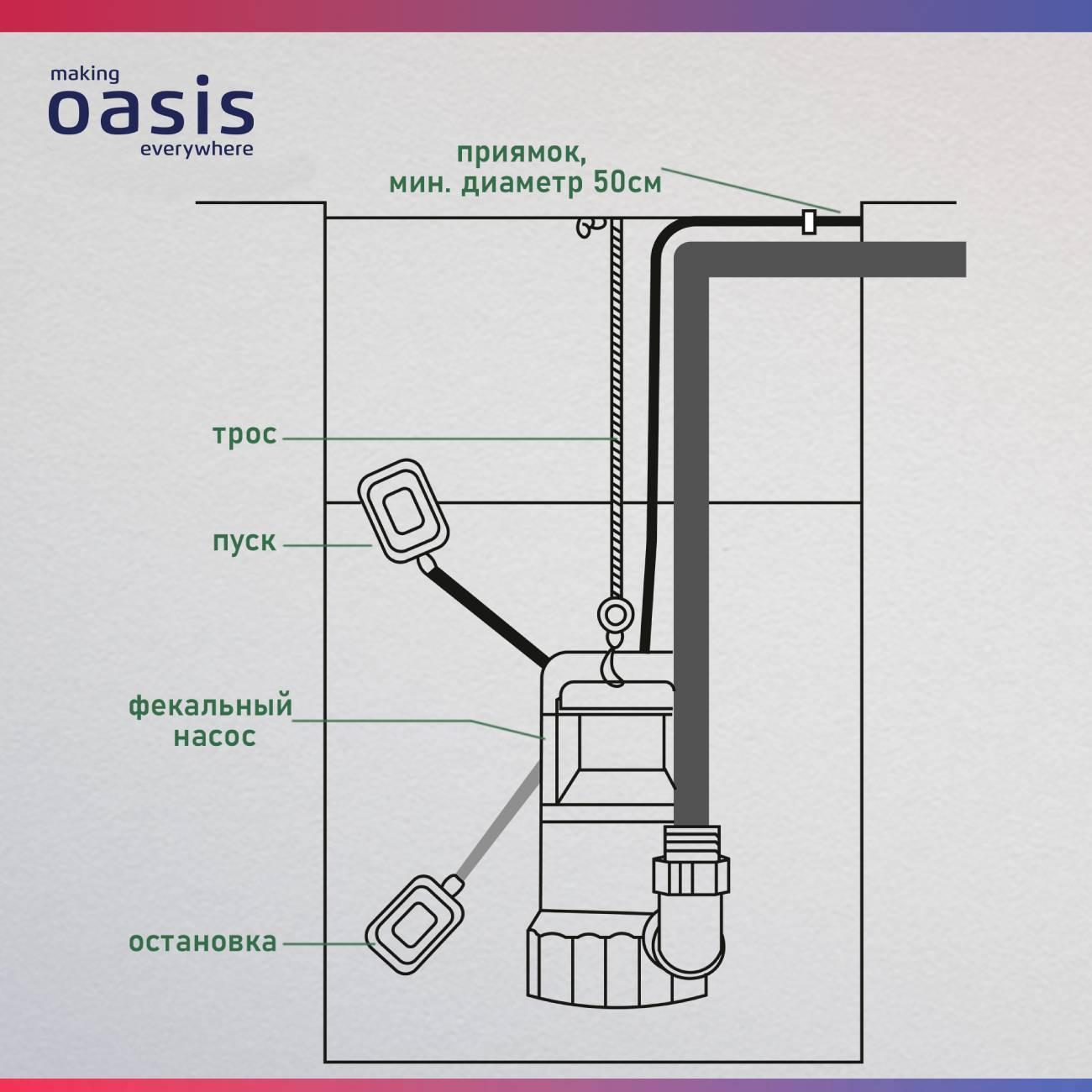 making
oasis
everywhere

приямок,
мин. диаметр 50см

трос

пуск

фекальный
насос

остановка