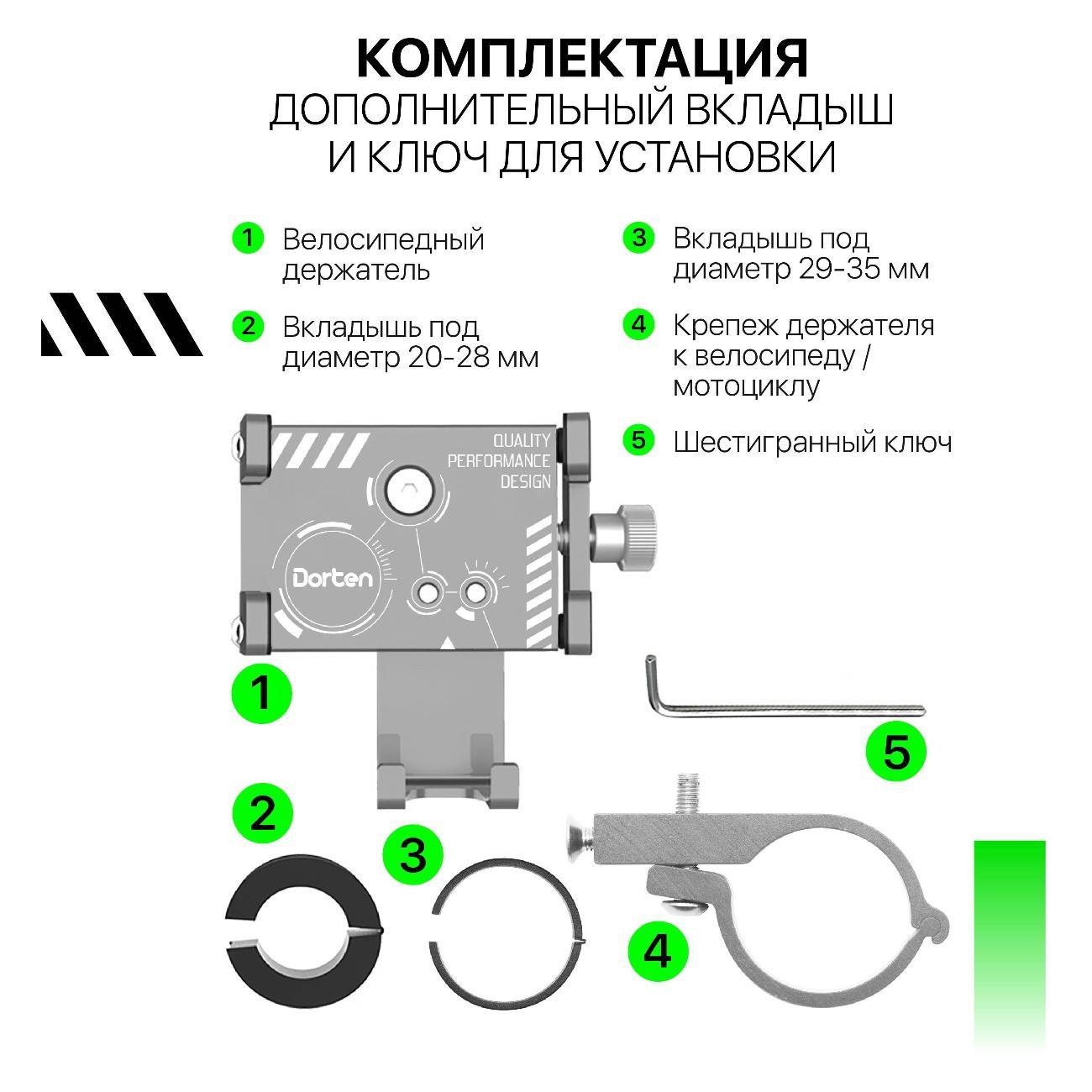 КОМПЛЕКТАЦИЯ
ДОПОЛНИТЕЛЬНЫЙ ВКЛАДЫШ И КЛЮЧ ДЛЯ УСТАНОВКИ

1 Велосипедный держатель

2 Вкладышь под диаметр 20-28 мм

3 Вкладышь под диаметр 29-35 мм

4 Крепеж держателя к велосипеду / мотоциклу

5 Шестигранный ключ

QUALITY
PERFORMANCE
DESIGN

Dorten

1

5

2

3

4