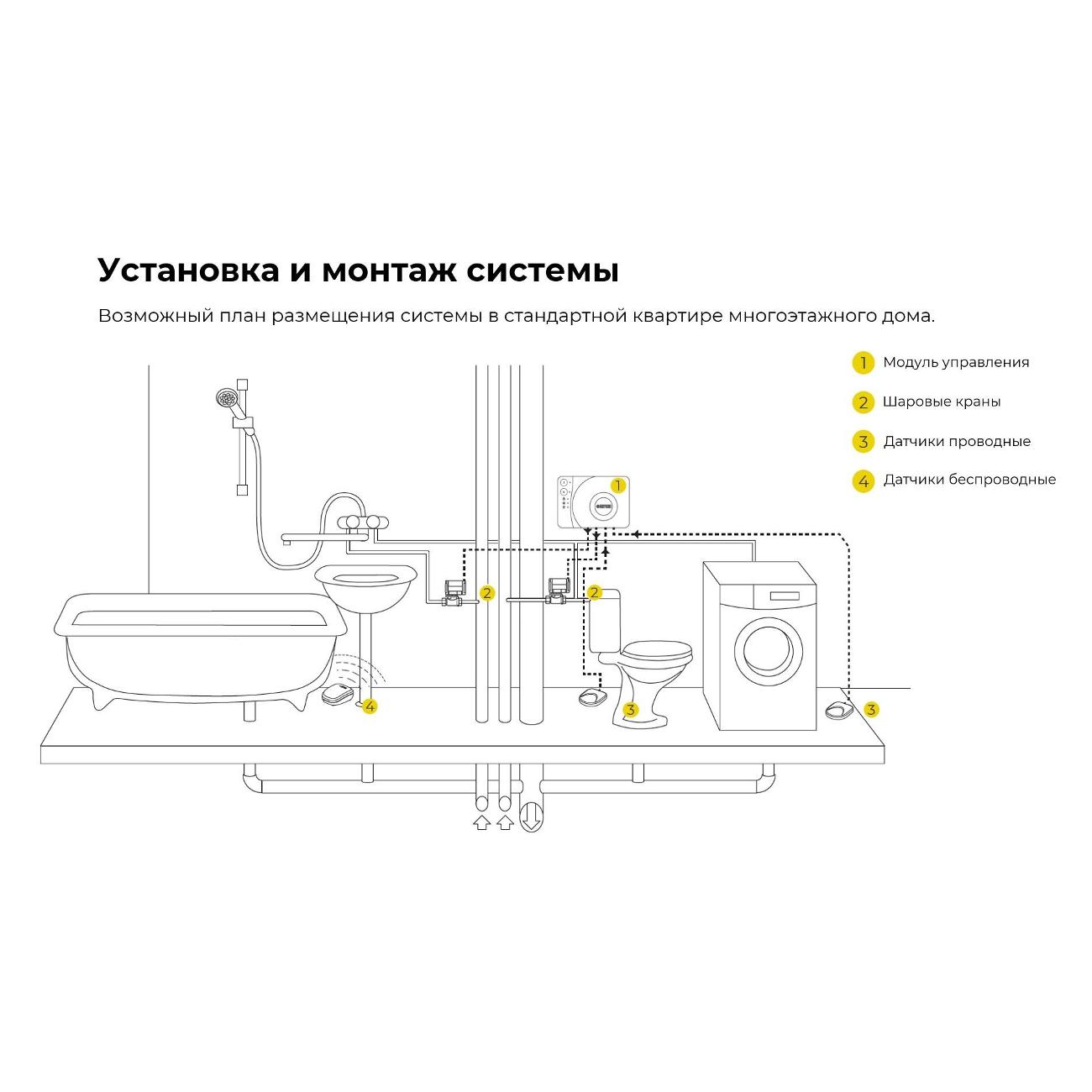 Установка и монтаж системы

Возможный план размещения системы в стандартной квартире многоэтажного дома.

1 Модуль управления

2 Шаровые краны

3 Датчики проводные

4 Датчики беспроводные

1

2

2

4

3

3