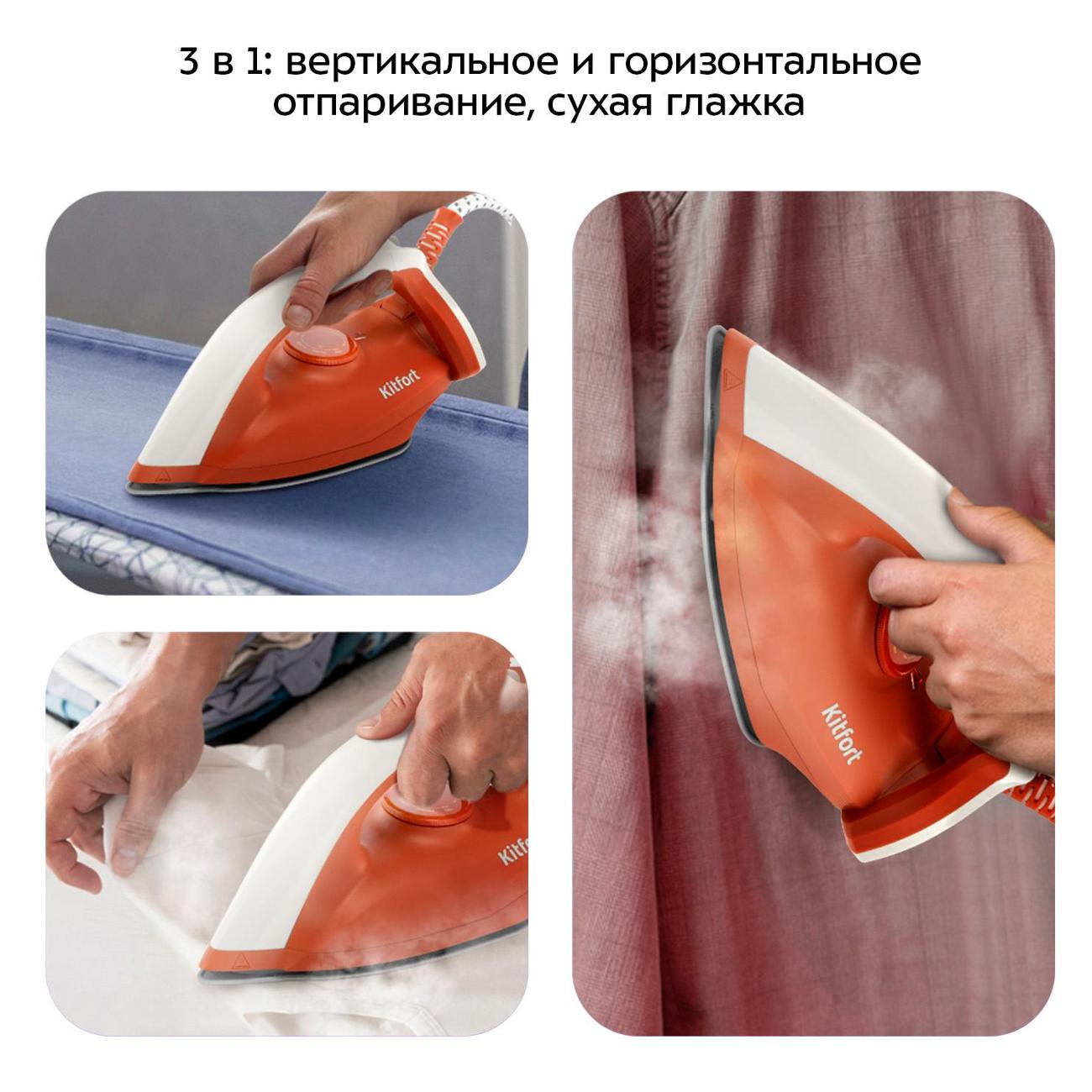 3 в 1: вертикальное и горизонтальное отпаривание, сухая глажка

Kitfort

Kitfort

Kitfort