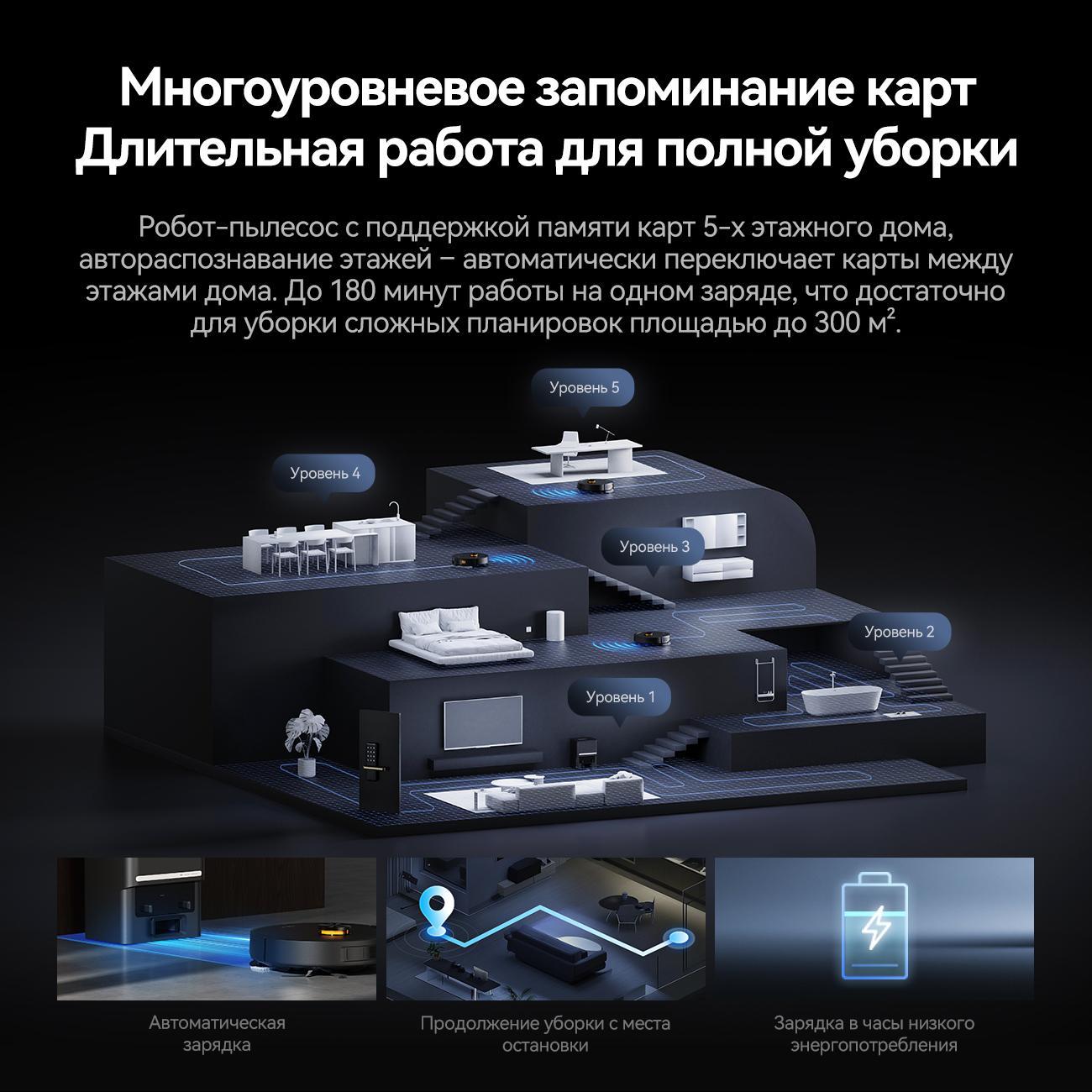 Многоуровневое запоминание карт
Длительная работа для полной уборки

Робот-пылесос с поддержкой памяти карт 5-х этажного дома, автораспознавание этажей – автоматически переключает карты между этажами дома. До 180 минут работы на одном заряде, что достаточно для уборки сложных планировок площадью до 300 м².

Уровень 5

Уровень 4

Уровень 3

Уровень 2

Уровень 1

Автоматическая зарядка

Продолжение уборки с места остановки

Зарядка в часы низкого энергопотребления