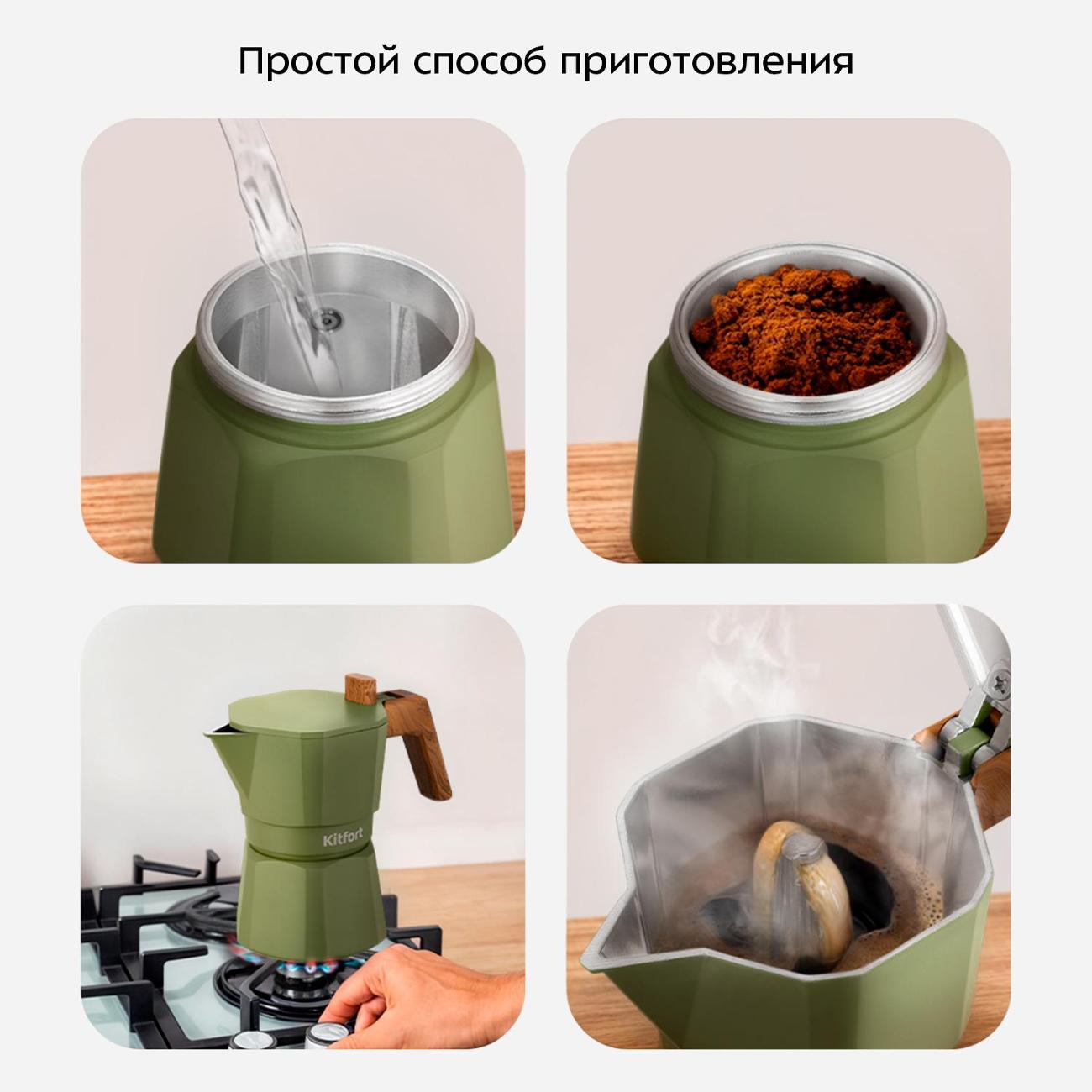 Простой способ приготовления

Kitfort