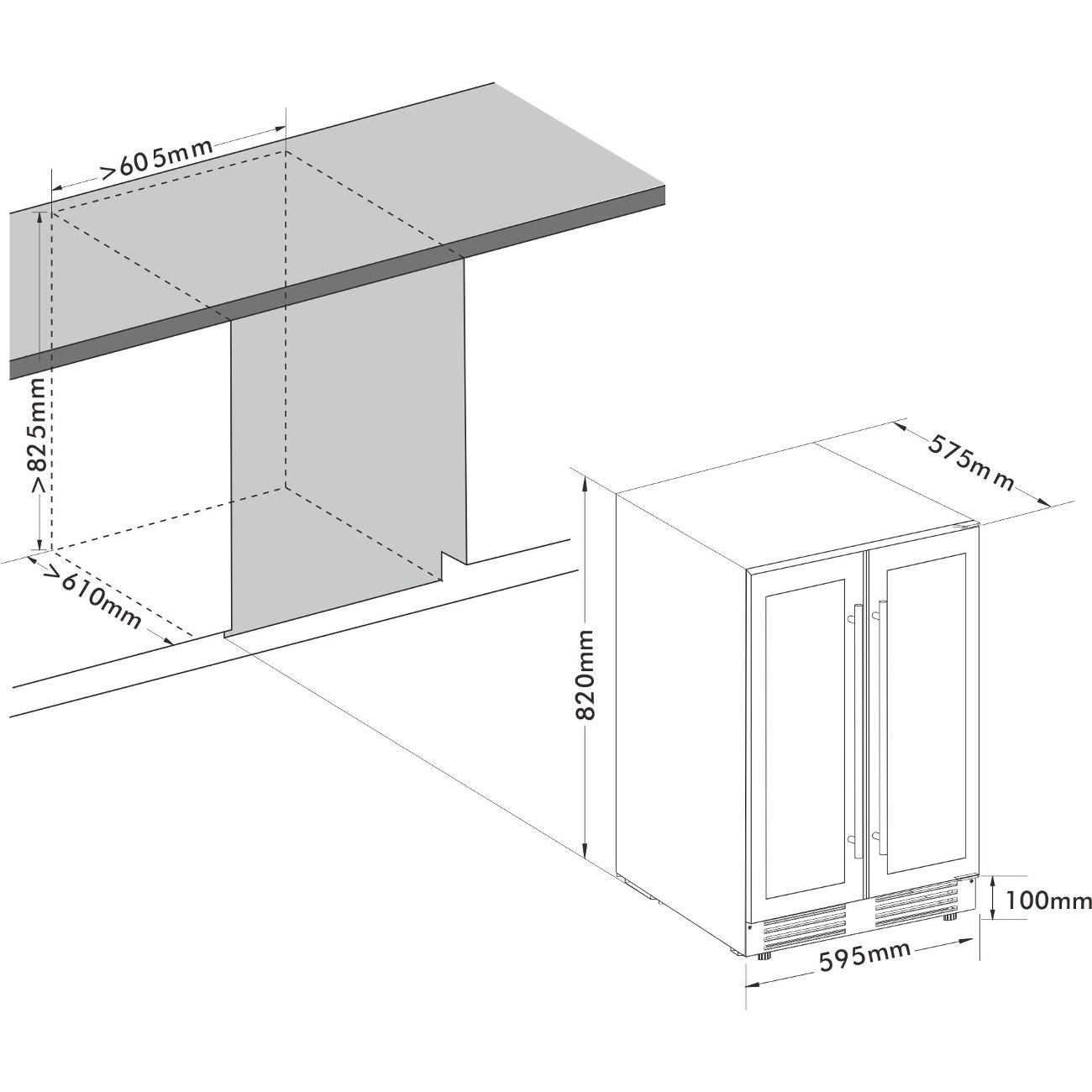 >605mm

>825mm

>610mm

575mm

820mm

100mm

595mm