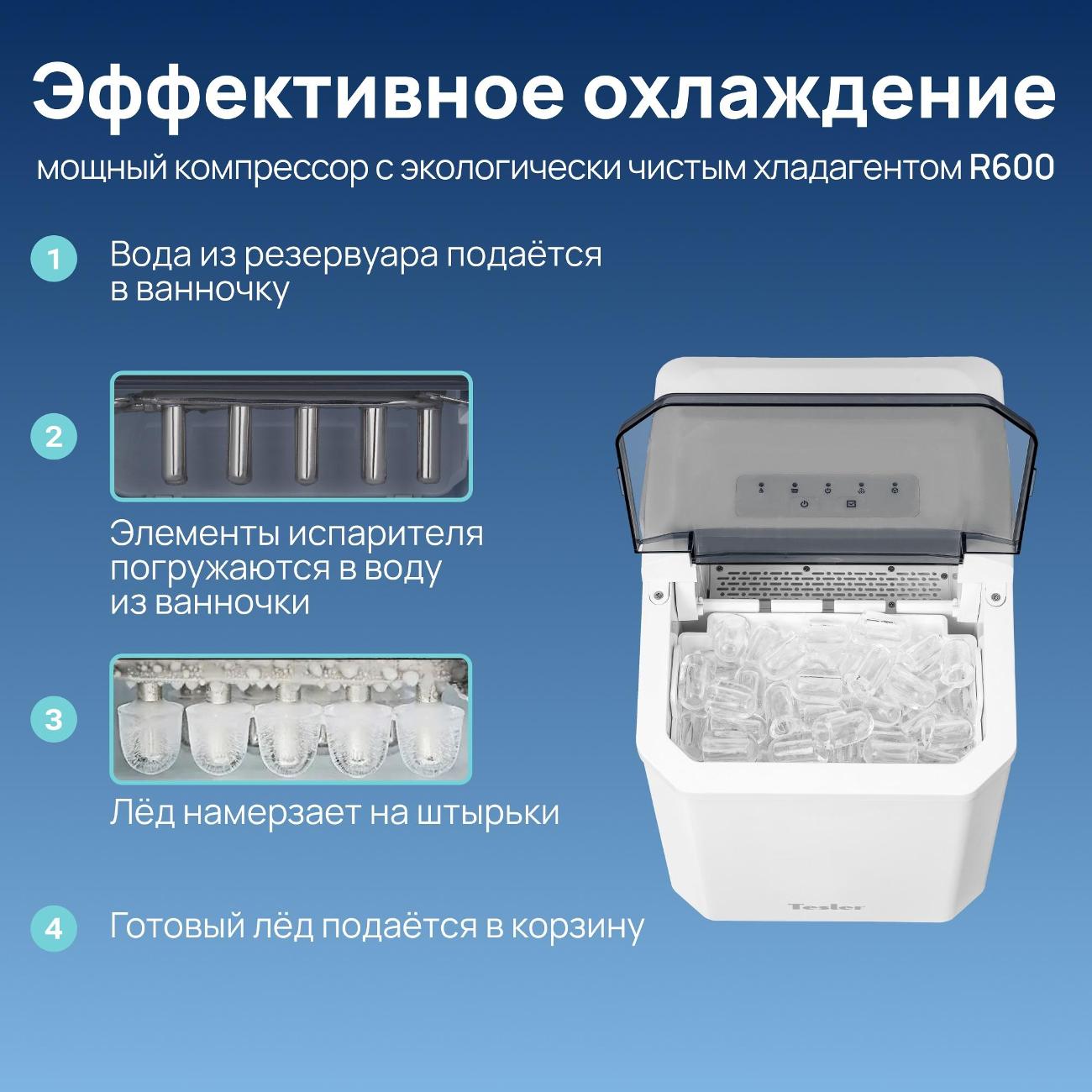 Эффективное охлаждение

мощный компрессор с экологически чистым хладагентом R600

1 Вода из резервуара подаётся в ванночку

2

Элементы испарителя погружаются в воду из ванночки

3

Лёд намерзает на штырьки

4 Готовый лёд подаётся в корзину

Tesler