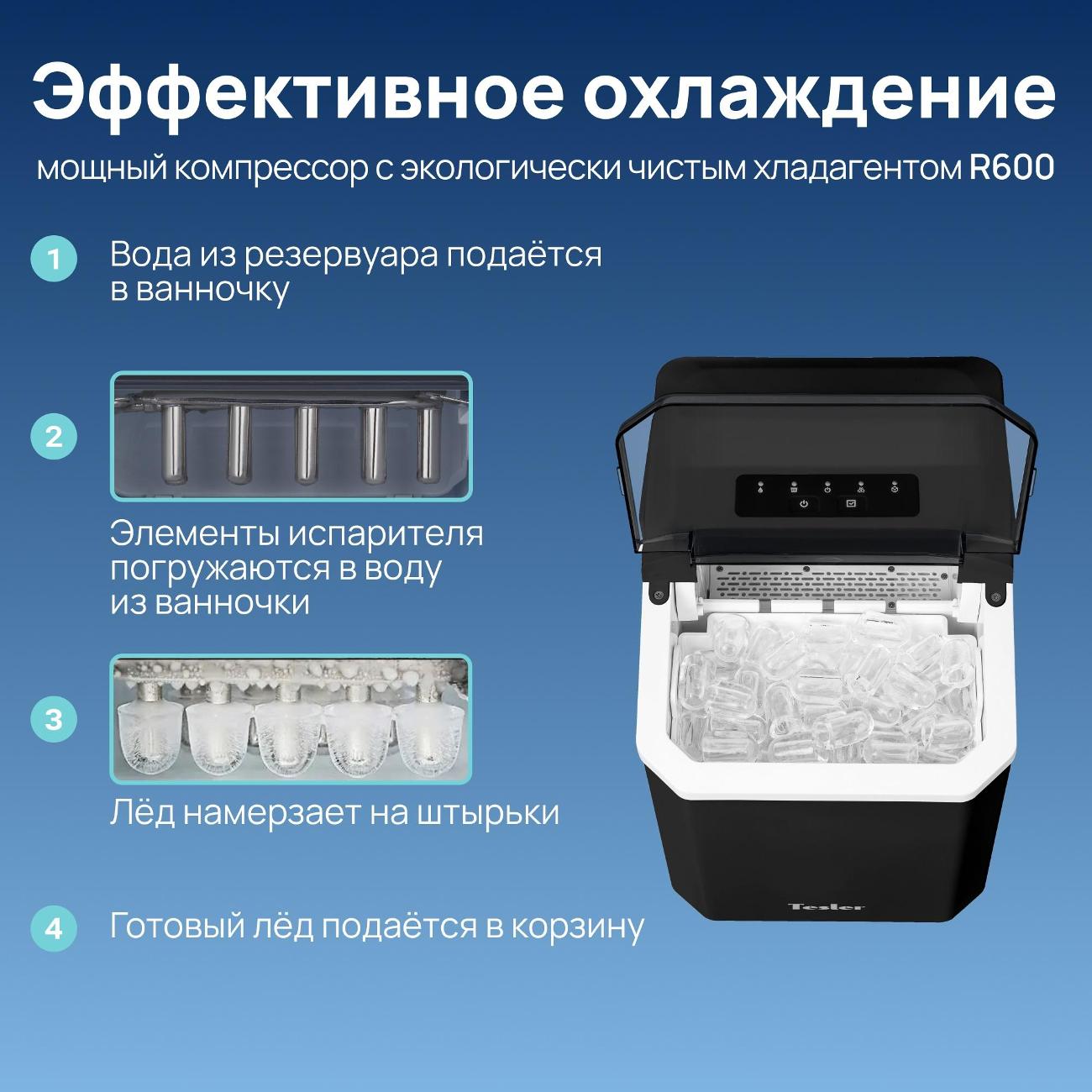 Эффективное охлаждение

мощный компрессор с экологически чистым хладагентом R600

1 Вода из резервуара подаётся в ванночку

2

Элементы испарителя погружаются в воду из ванночки

3

Лёд намерзает на штырьки

4 Готовый лёд подаётся в корзину

Tesler