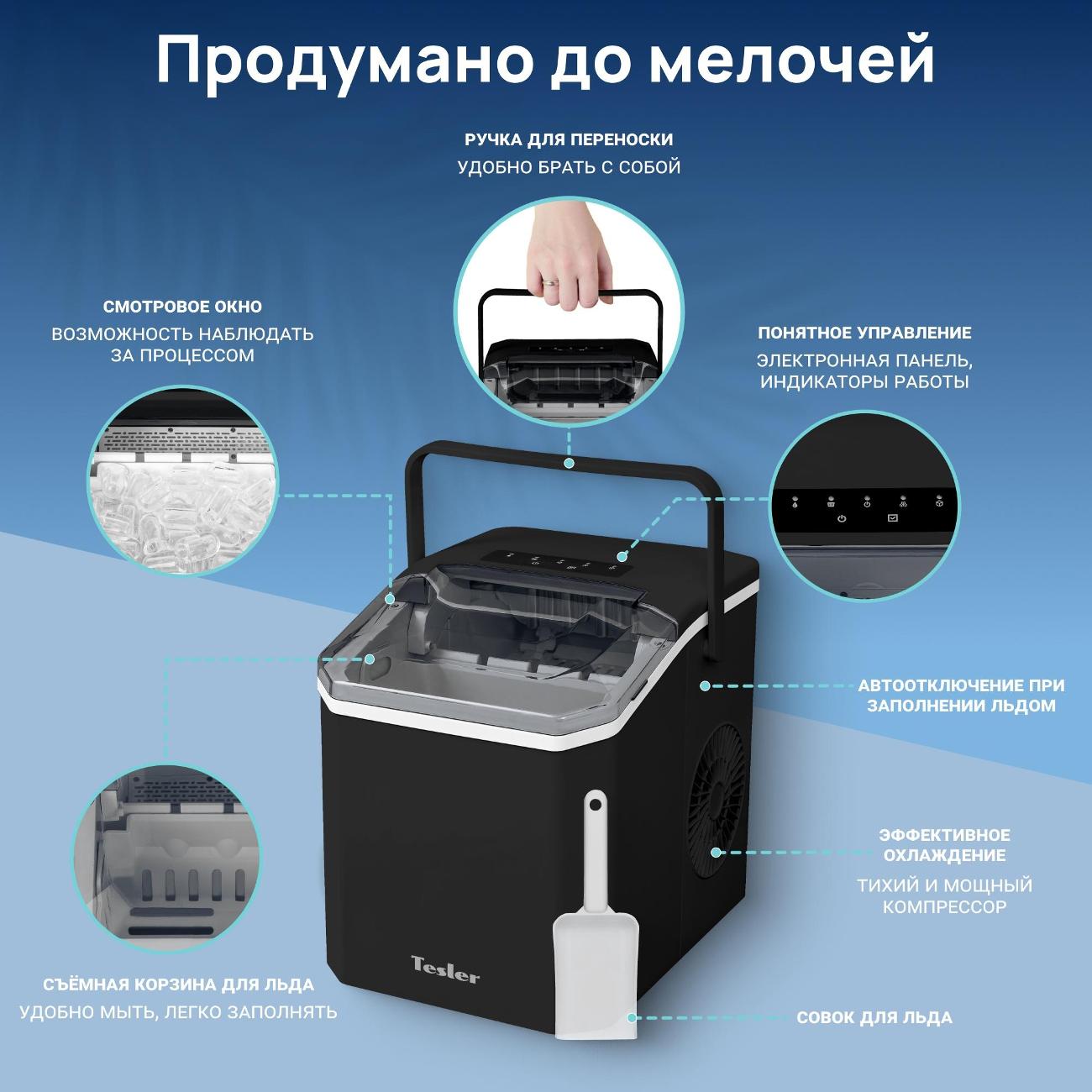 Продумано до мелочей

РУЧКА ДЛЯ ПЕРЕНОСКИ
УДОБНО БРАТЬ С СОБОЙ

СМОТРОВОЕ ОКНО
ВОЗМОЖНОСТЬ НАБЛЮДАТЬ ЗА ПРОЦЕССОМ

ПОНЯТНОЕ УПРАВЛЕНИЕ
ЭЛЕКТРОННАЯ ПАНЕЛЬ, ИНДИКАТОРЫ РАБОТЫ

АВТООТКЛЮЧЕНИЕ ПРИ ЗАПОЛНЕНИИ ЛЬДОМ

ЭФФЕКТИВНОЕ ОХЛАЖДЕНИЕ
ТИХИЙ И МОЩНЫЙ КОМПРЕССОР

СЪЁМНАЯ КОРЗИНА ДЛЯ ЛЬДА
УДОБНО МЫТЬ, ЛЕГКО ЗАПОЛНЯТЬ

Tesler

СОВОК ДЛЯ ЛЬДА