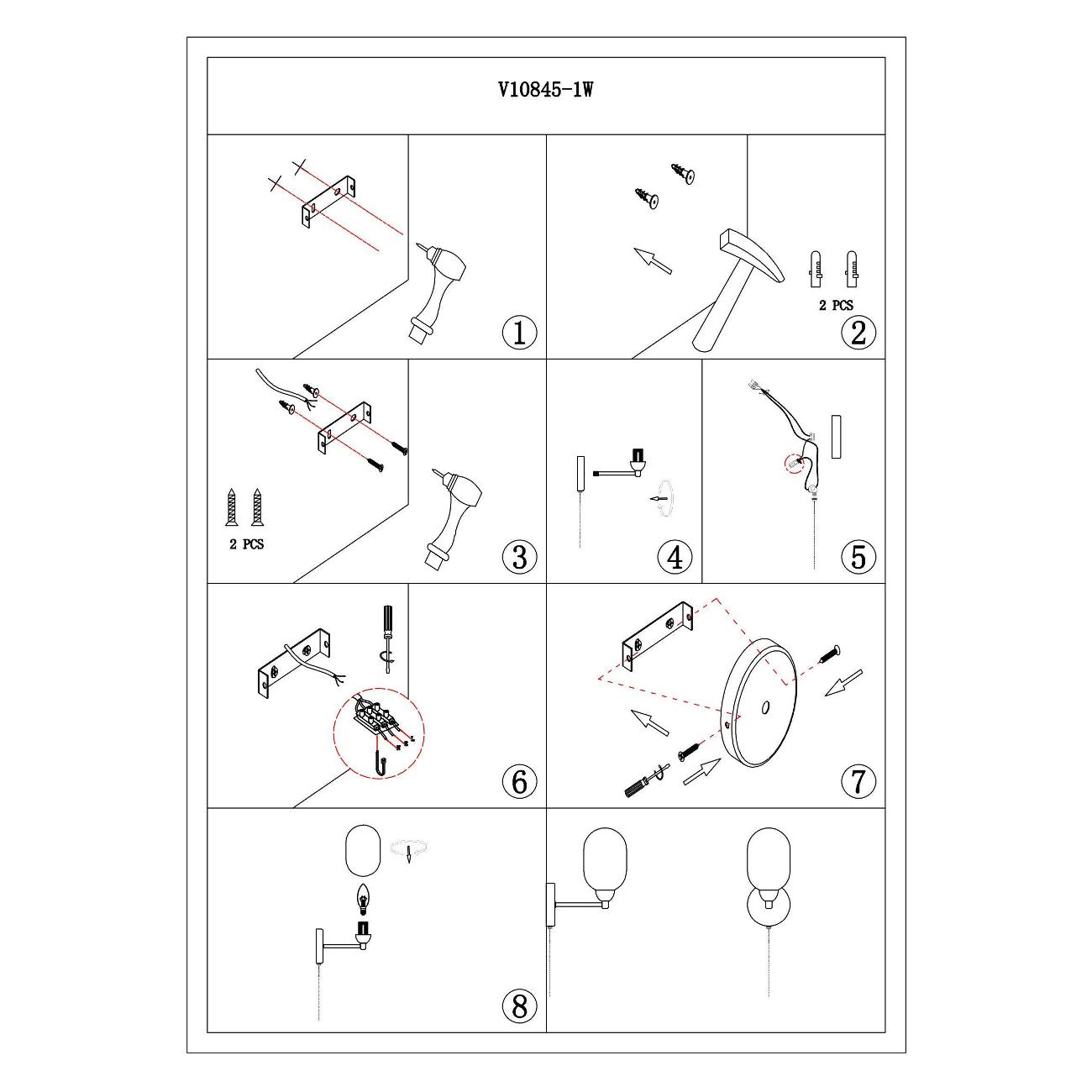 V10845-1W

1

2 PCS

2

2 PCS

3

4

5

6

7

8