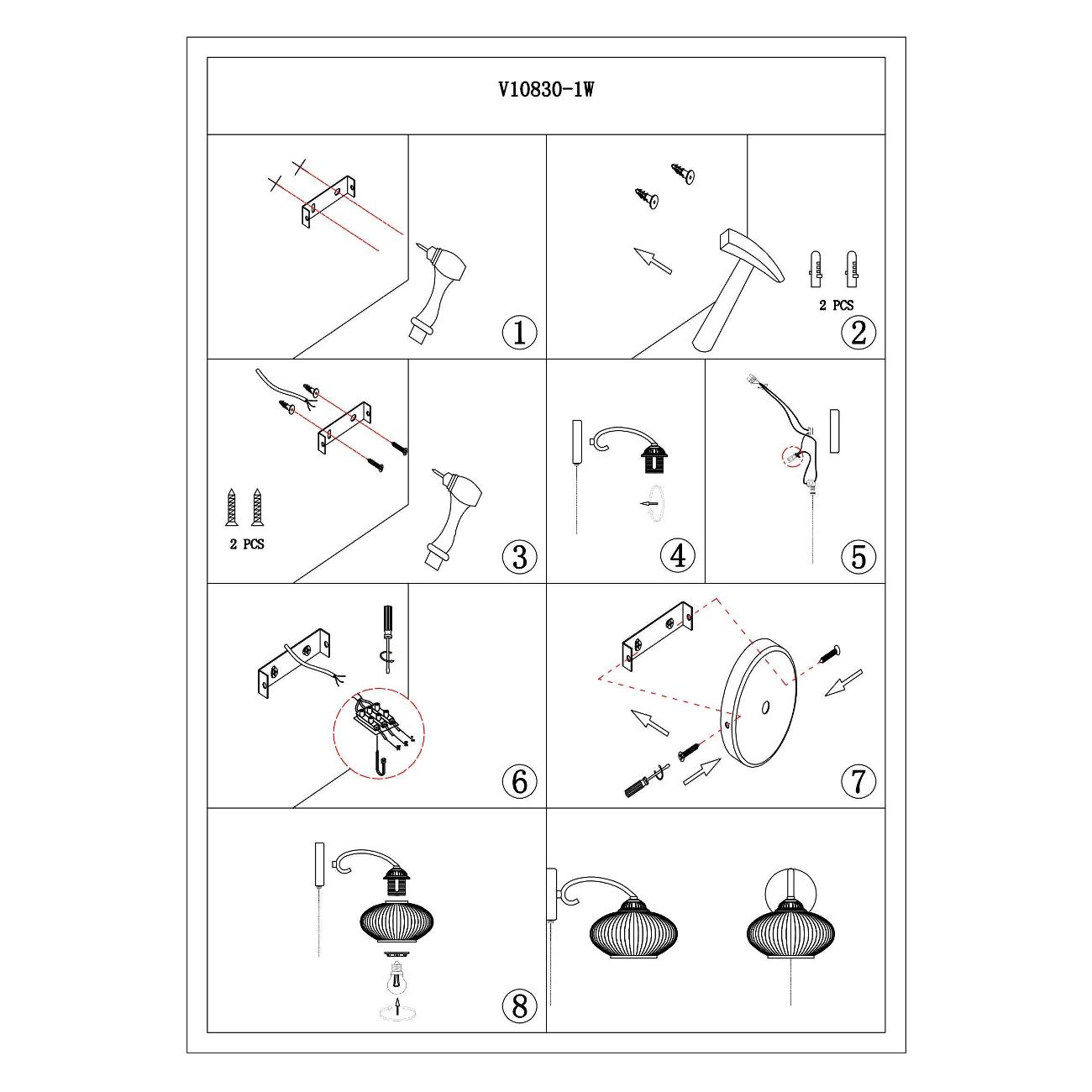 V10830-1W

1

2 PCS

2

2 PCS

3

4

5

6

7

8