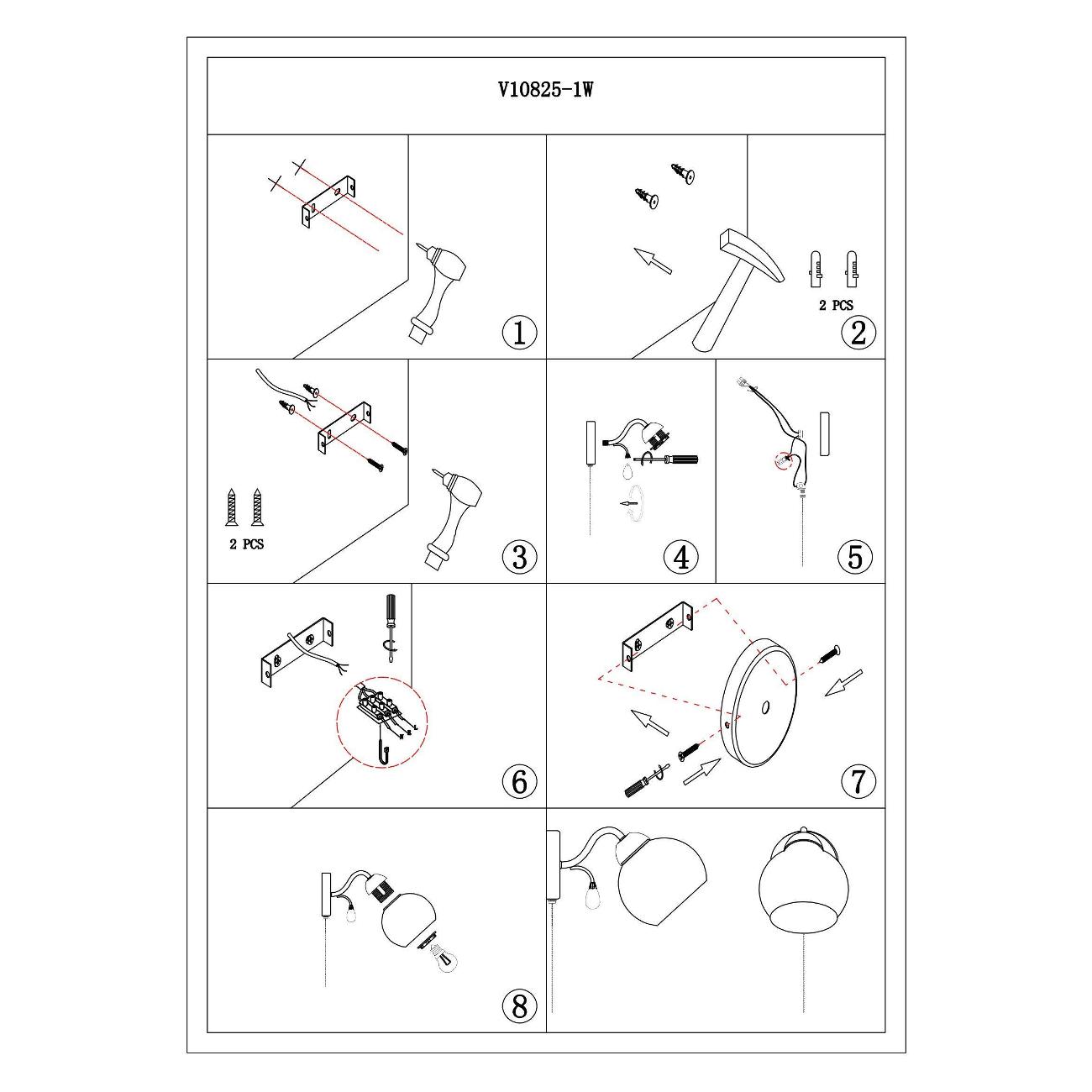 V10825-1W

①

2 PCS

②

2 PCS

③

④

⑤

⑥

⑦

⑧