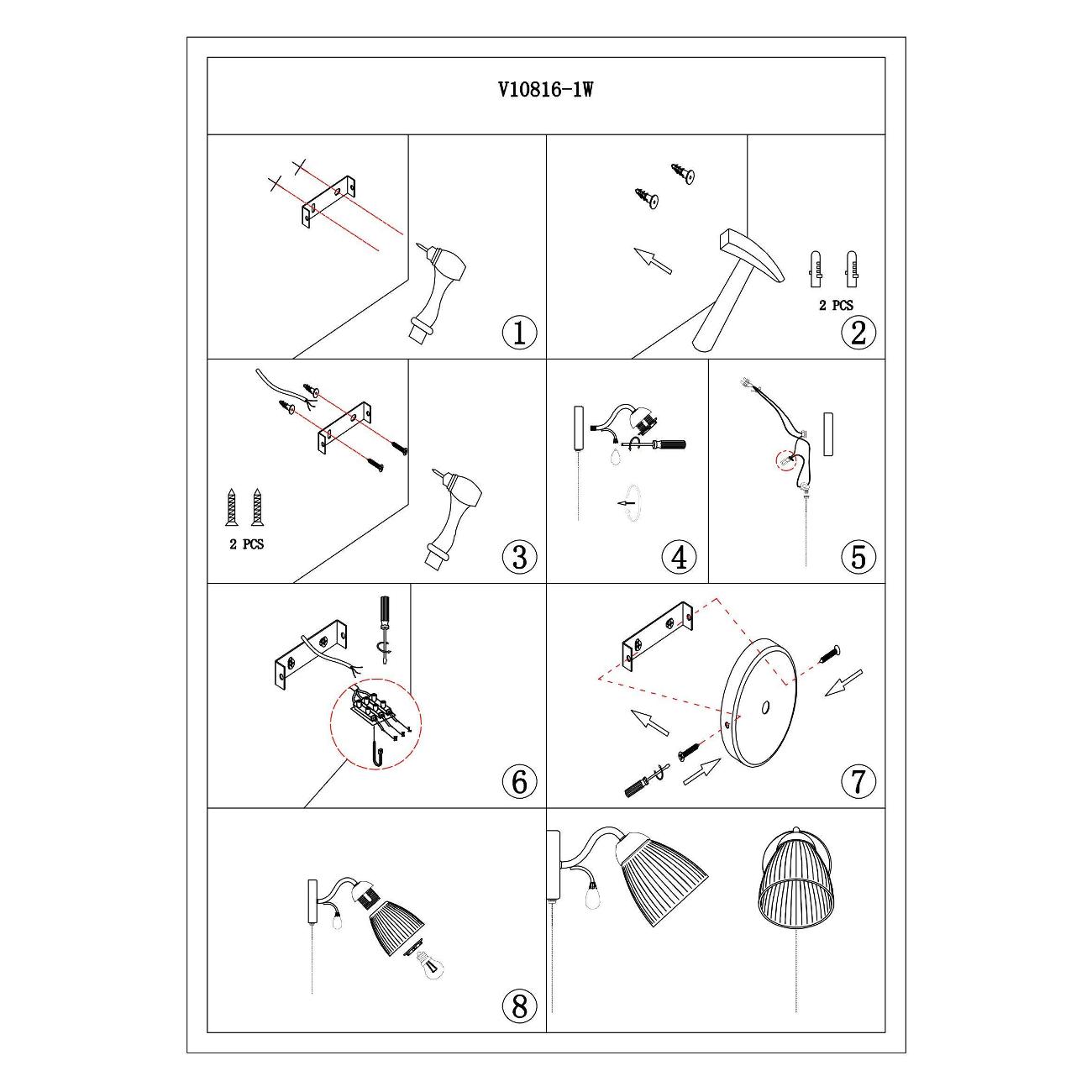 V10816-1W

①

2 PCS

②

2 PCS

③

④

⑤

⑥

⑦

⑧