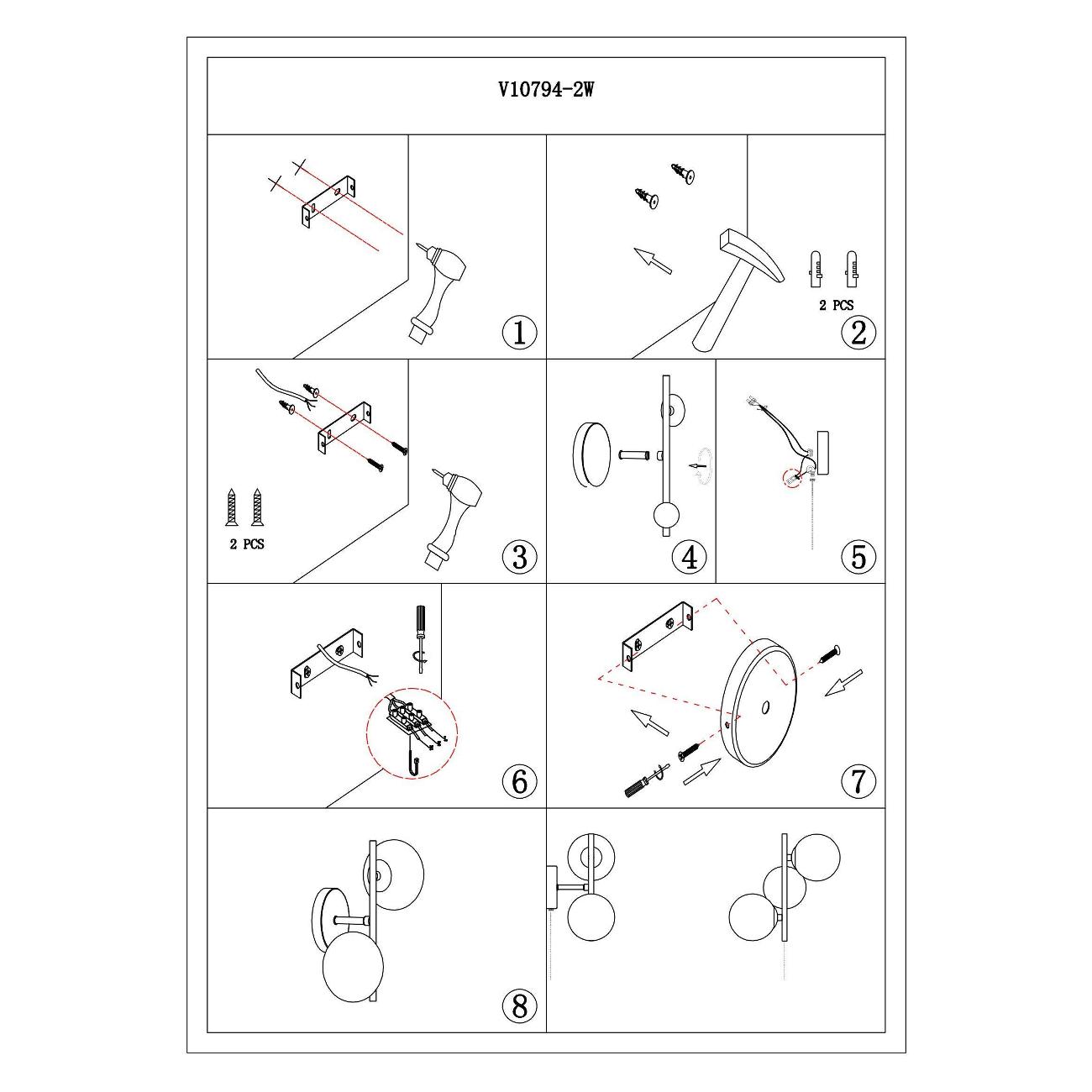 V10794-2W

1

2 PCS

2

2 PCS

3

4

5

6

7

8