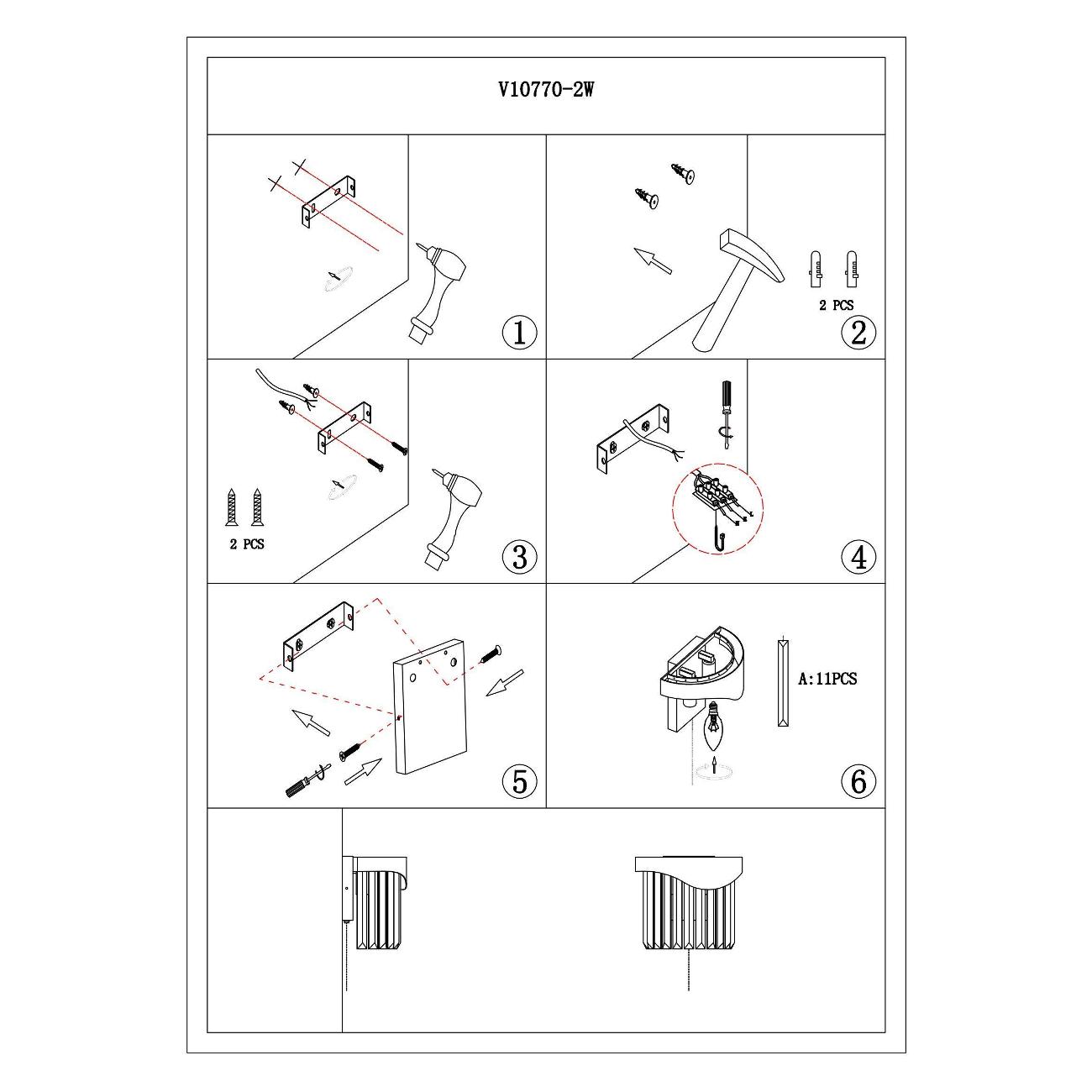 V10770-2W

①

2 PCS

②

2 PCS

③

④

⑤

A:11PCS

⑥