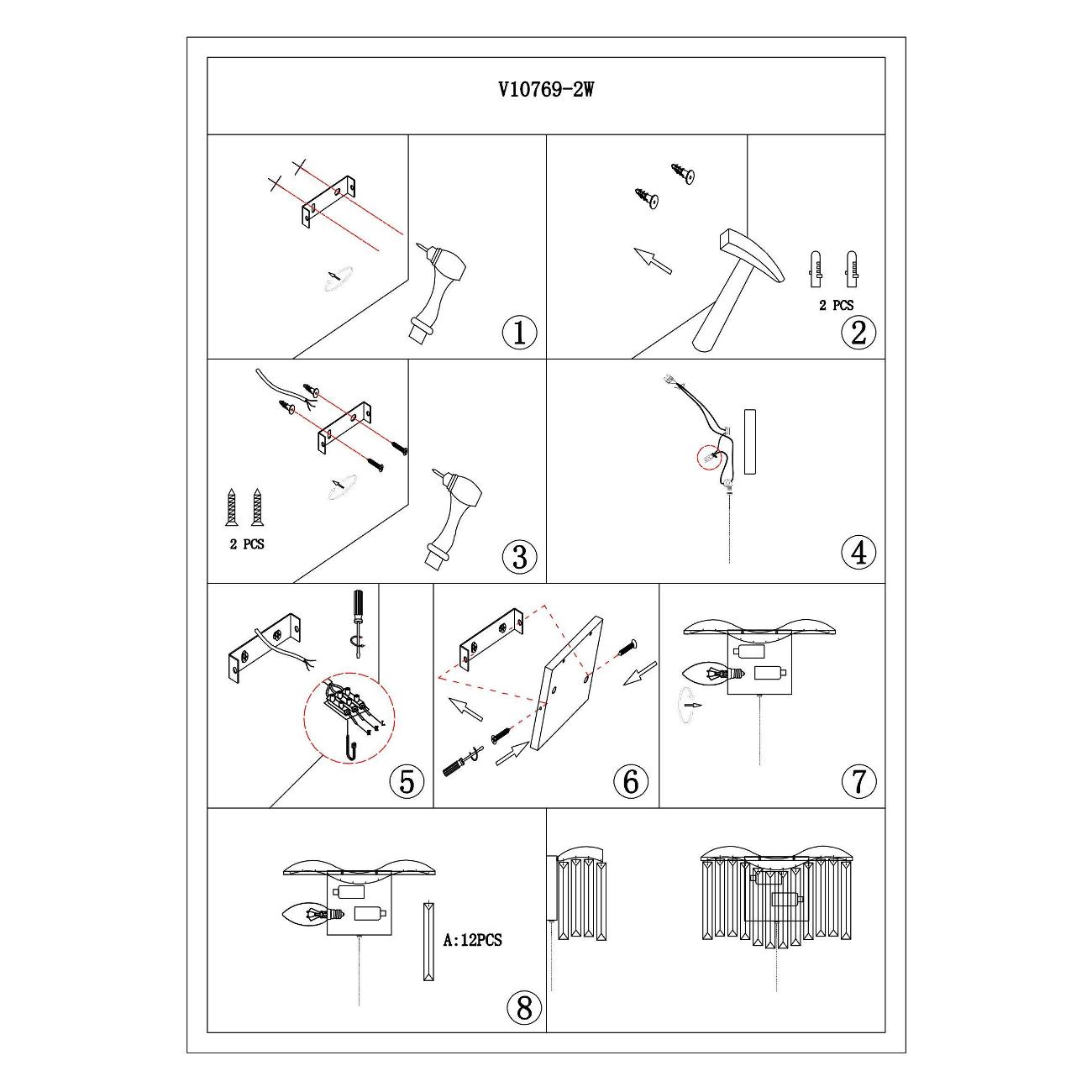 V10769-2W

①

2 PCS

②

2 PCS

③

④

⑤

⑥

⑦

A:12PCS

⑧