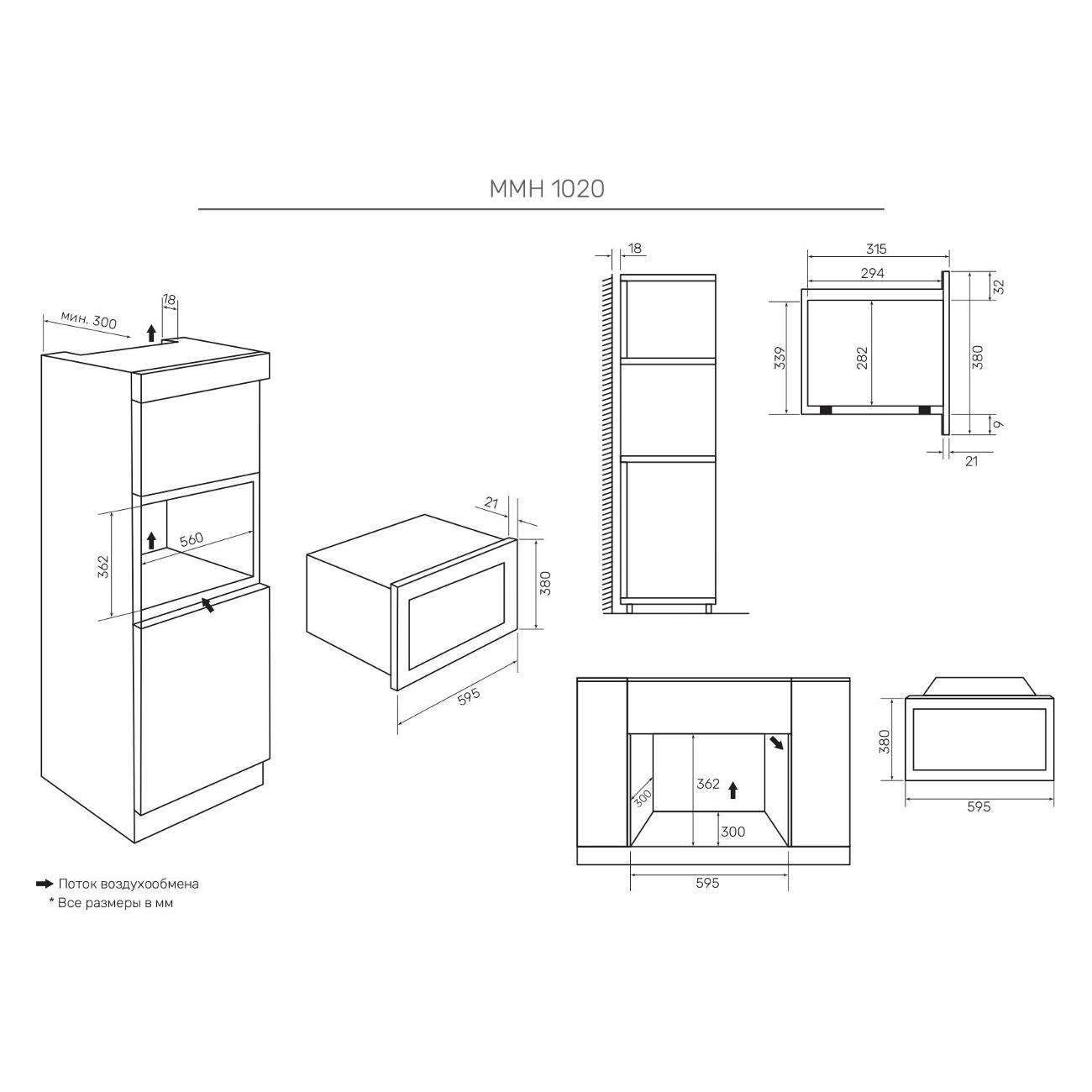 MMH 1020

мин. 300
18
362
560
21
380
595
18
315
294
32
339
282
380
9
21
362
300
300
595
380
595

Поток воздухообмена
* Все размеры в мм