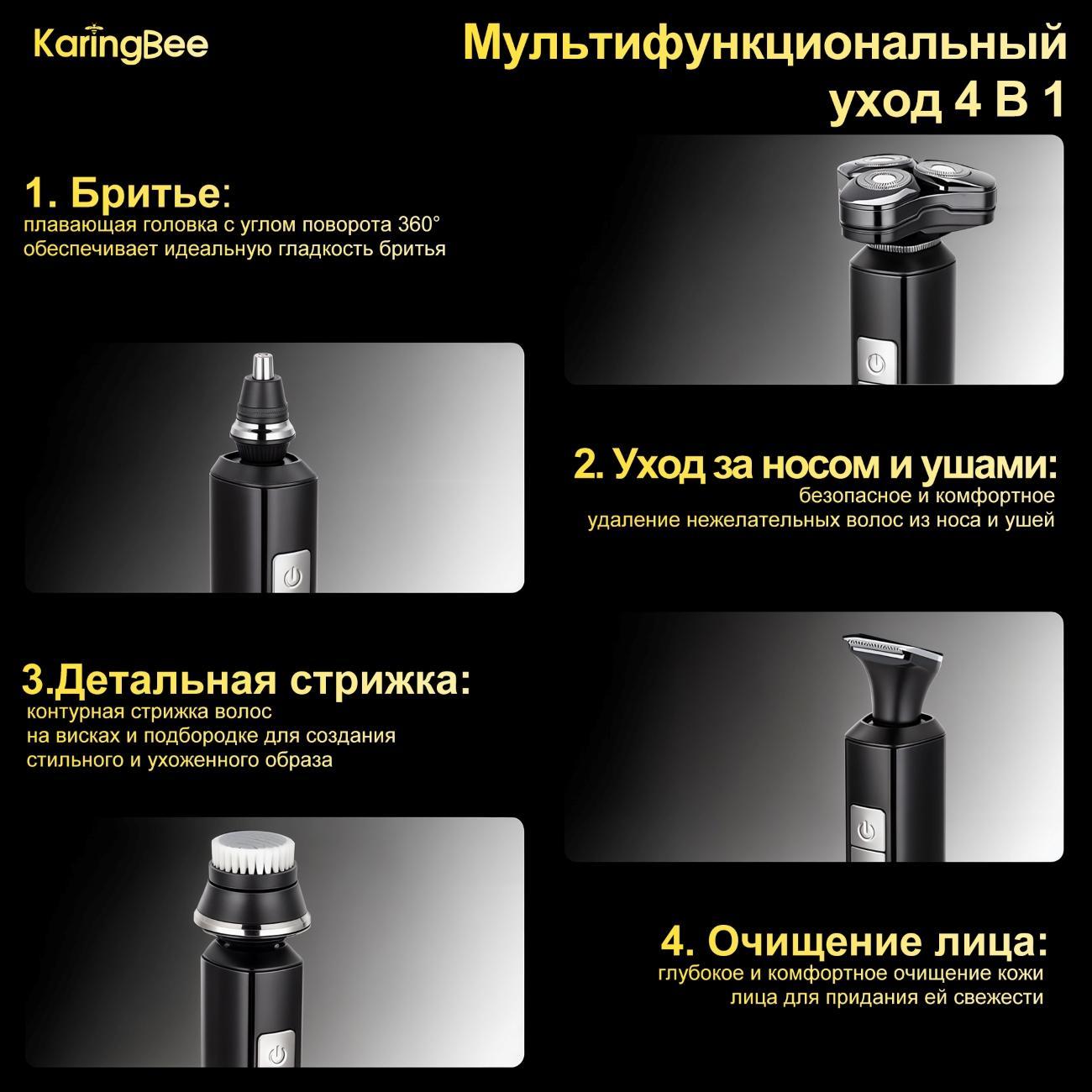 KaringBee

Мультифункциональный уход 4 В 1

1. Бритье:
плавающая головка с углом поворота 360° обеспечивает идеальную гладкость бритья

2. Уход за носом и ушами:
безопасное и комфортное удаление нежелательных волос из носа и ушей

3.Детальная стрижка:
контурная стрижка волос на висках и подбородке для создания стильного и ухоженного образа

4. Очищение лица:
глубокое и комфортное очищение кожи лица для придания ей свежести