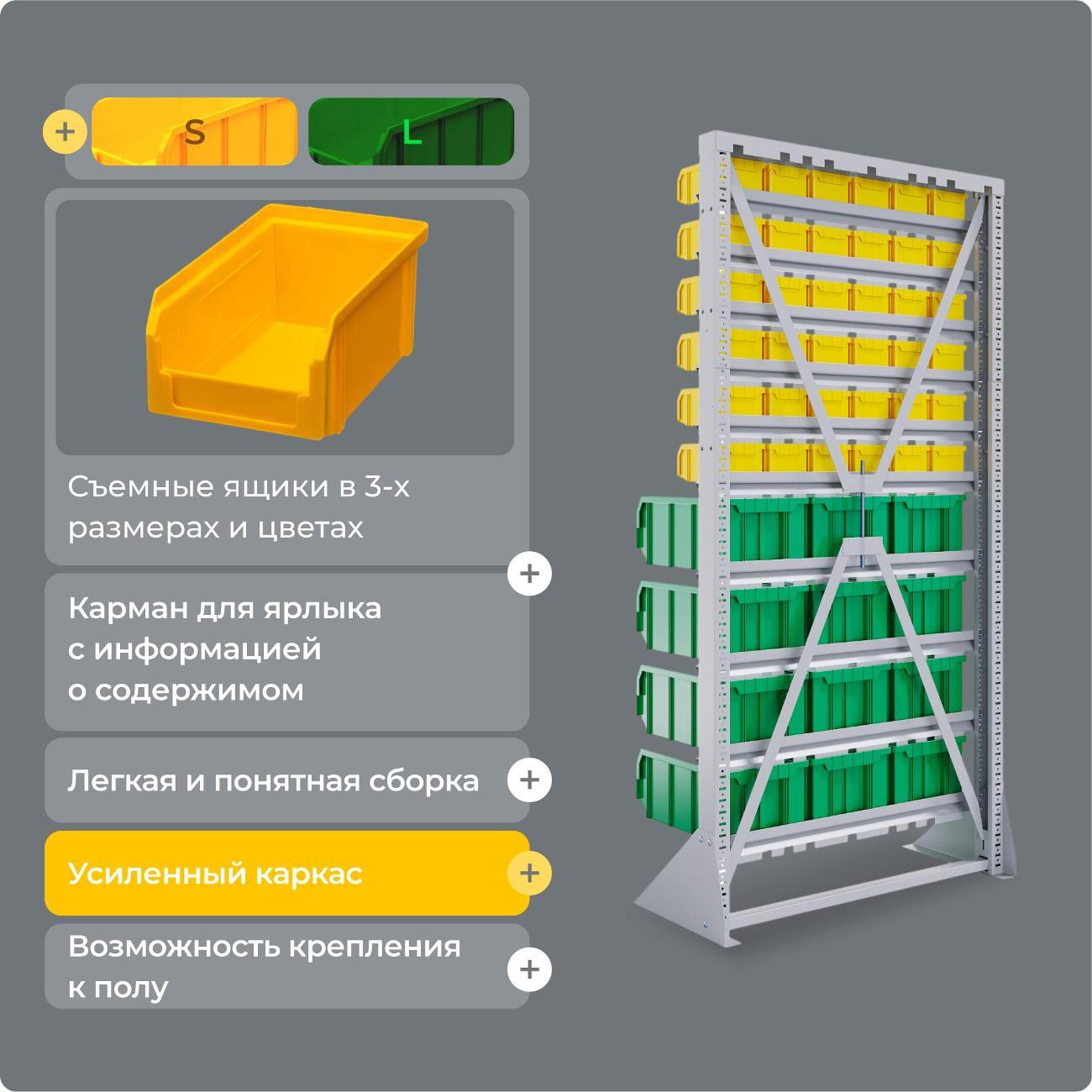 + S L

Съемные ящики в 3-х размерах и цветах

+

Карман для ярлыка с информацией о содержимом

Легкая и понятная сборка +

Усиленный каркас +

Возможность крепления к полу +