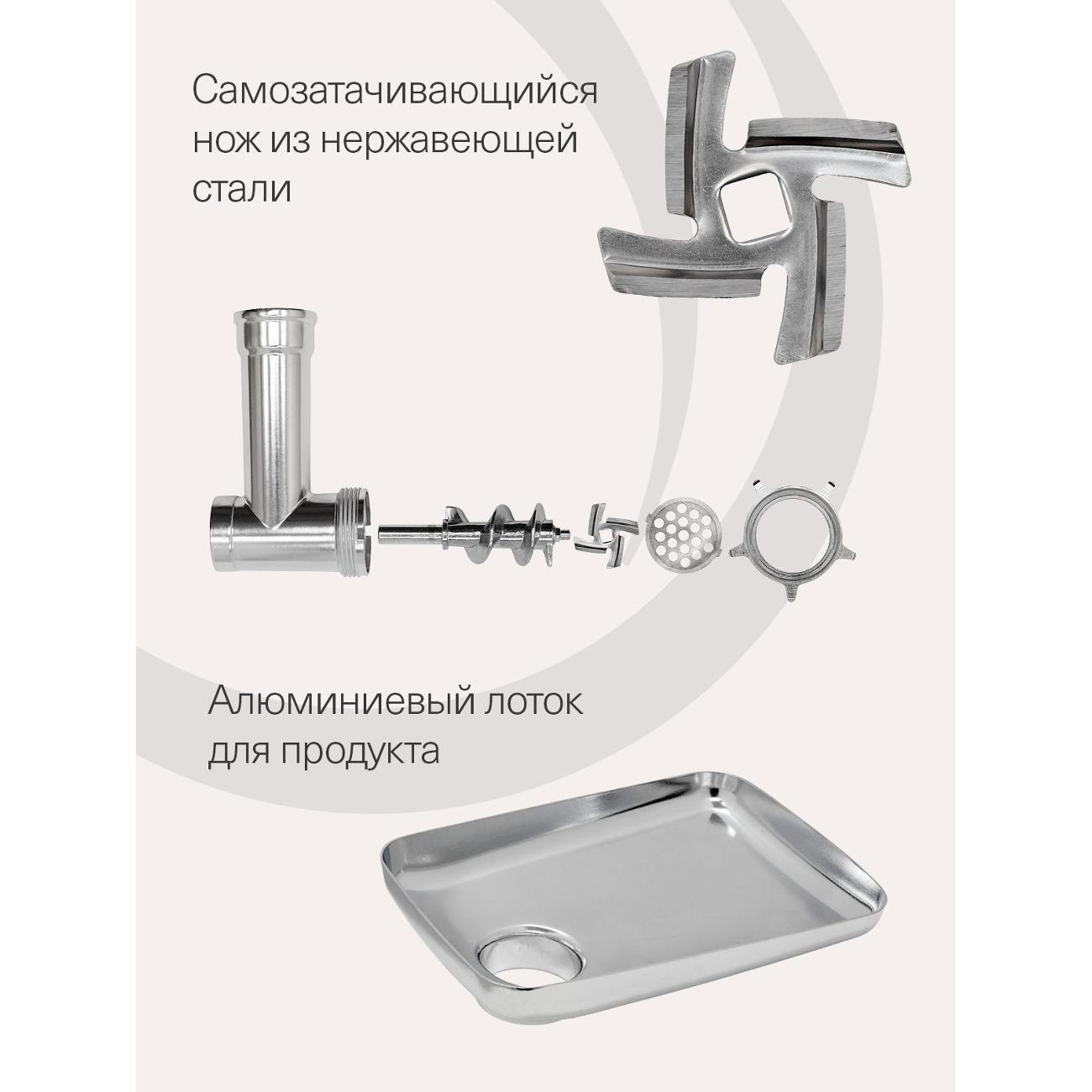 Самозатачивающийся нож из нержавеющей стали

Алюминиевый лоток для продукта