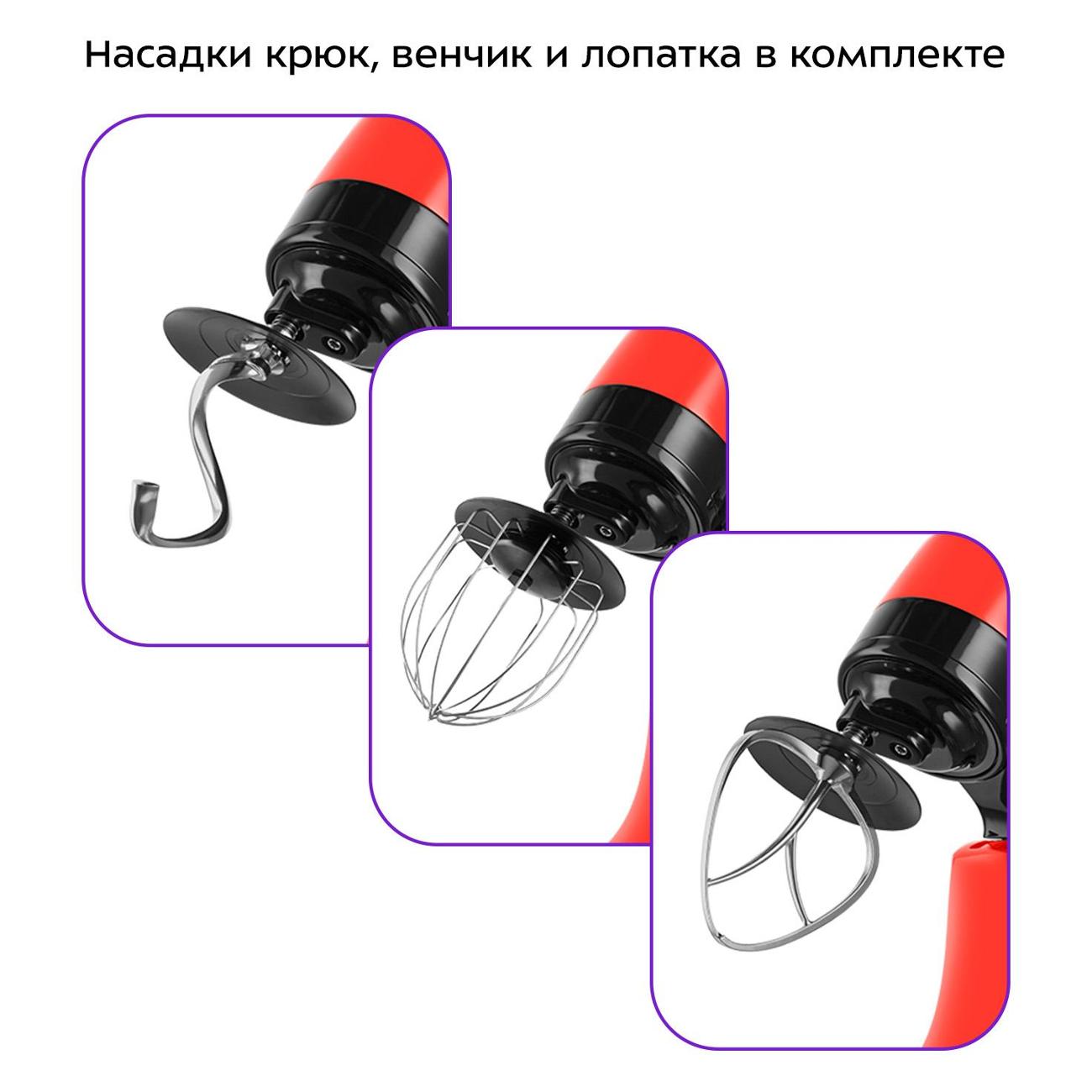 Насадки крюк, венчик и лопатка в комплекте