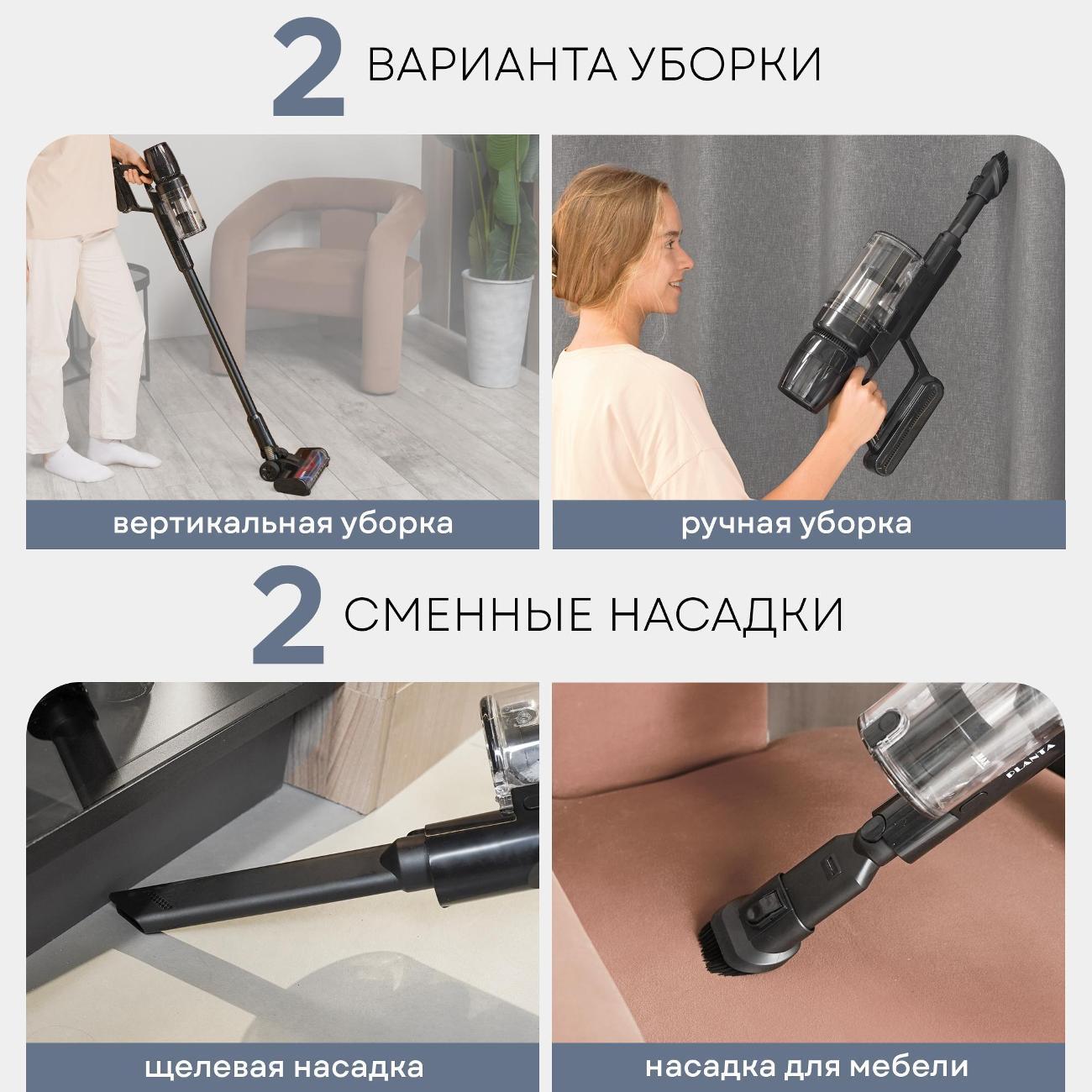 2 ВАРИАНТА УБОРКИ

вертикальная уборка

ручная уборка

2 СМЕННЫЕ НАСАДКИ

PLANTA

щелевая насадка

насадка для мебели