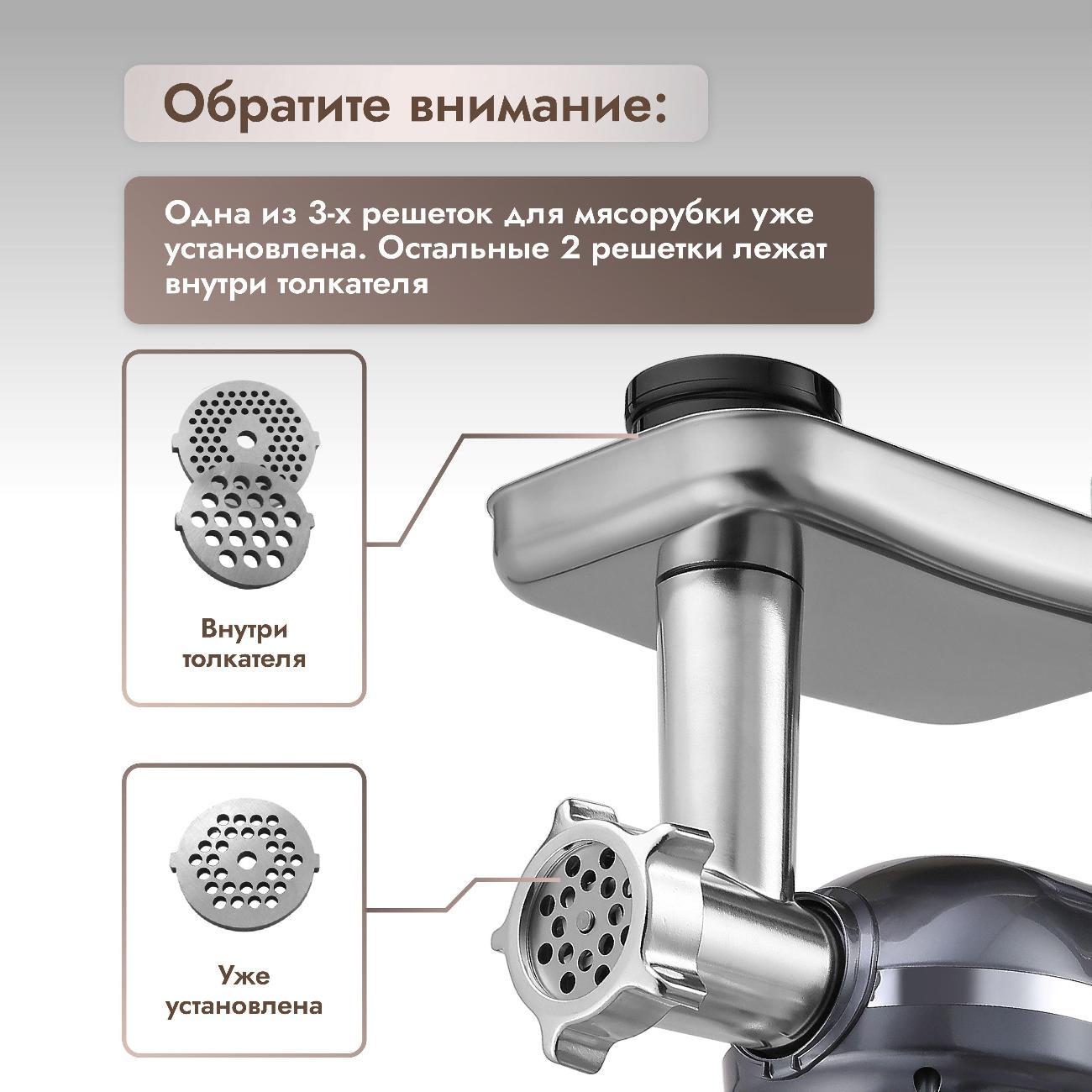 Обратите внимание:

Одна из 3-х решеток для мясорубки уже установлена. Остальные 2 решетки лежат внутри толкателя

Внутри толкателя

Уже установлена