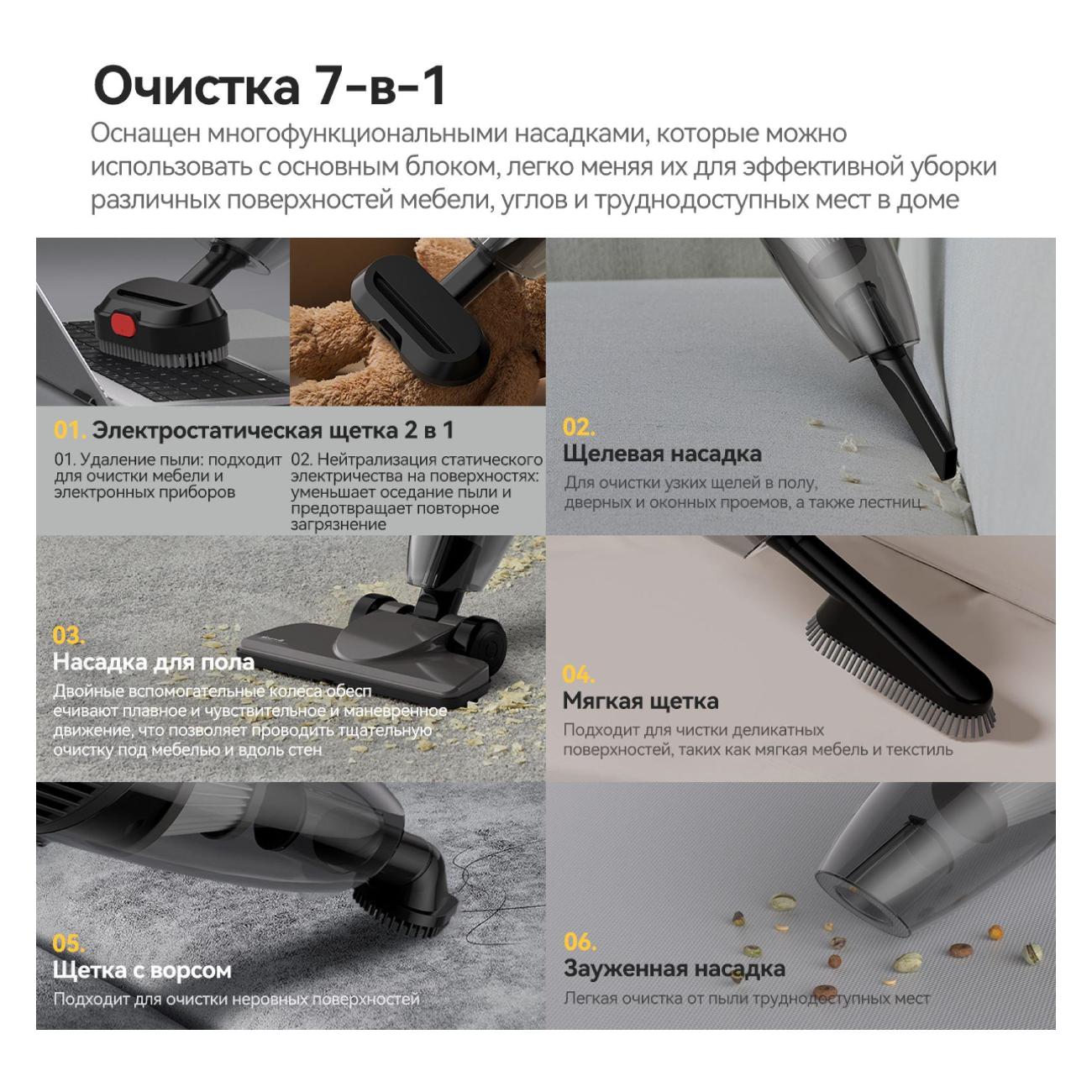 Очистка 7-в-1

Оснащен многофункциональными насадками, которые можно использовать с основным блоком, легко меняя их для эффективной уборки различных поверхностей мебели, углов и труднодоступных мест в доме

01. Электростатическая щетка 2 в 1

01. Удаление пыли: подходит для очистки мебели и электронных приборов

02. Нейтрализация статического электричества на поверхностях: уменьшает оседание пыли и предотвращает повторное загрязнение

02.
Щелевая насадка
Для очистки узких щелей в полу, дверных и оконных проемов, а также лестниц

03.
Насадка для пола
Двойные вспомогательные колеса обесп ечивают плавное и чувствительное и маневренное движение, что позволяет проводить тщательную очистку под мебелью и вдоль стен

04.
Мягкая щетка
Подходит для чистки деликатных поверхностей, таких как мягкая мебель и текстиль

05.
Щетка с ворсом
Подходит для очистки неровных поверхностей

06.
Зауженная насадка
Легкая очистка от пыли труднодоступных мест