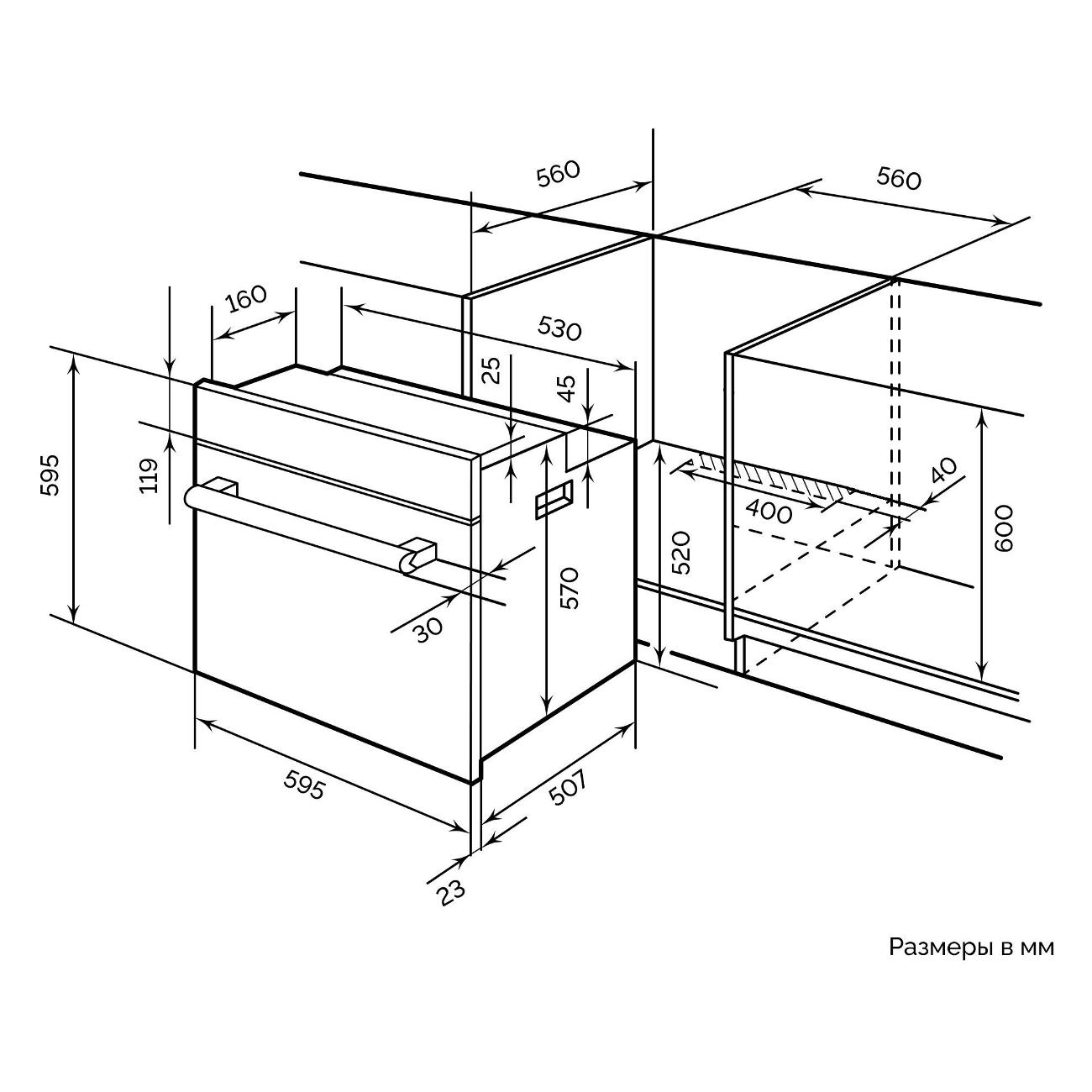 560
560
160
530
25
45
595
119
40
400
600
520
570
30
595
507
23
Размеры в мм