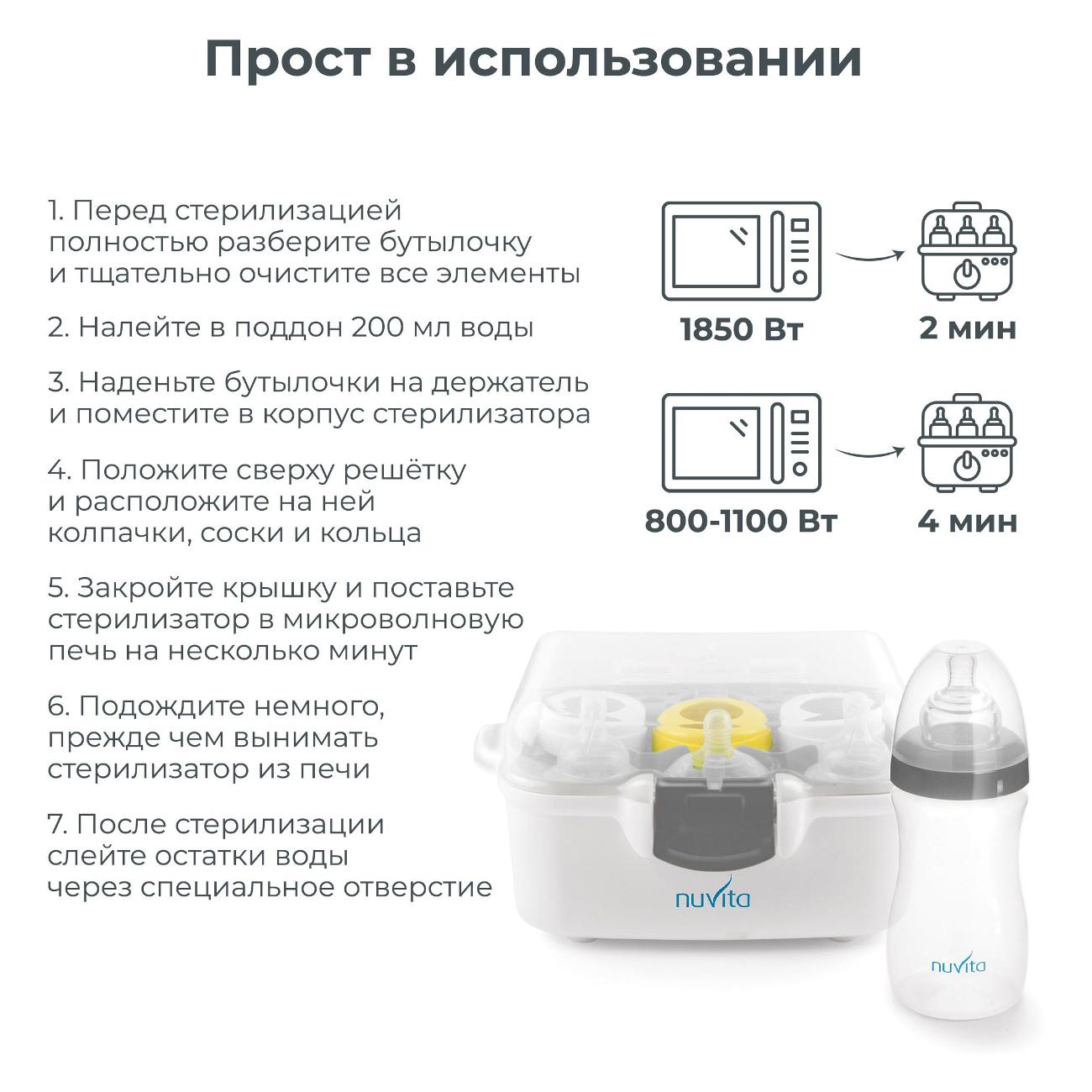 Прост в использовании

1. Перед стерилизацией полностью разберите бутылочку и тщательно очистите все элементы

2. Налейте в поддон 200 мл воды

3. Наденьте бутылочки на держатель и поместите в корпус стерилизатора

4. Положите сверху решётку и расположите на ней колпачки, соски и кольца

5. Закройте крышку и поставьте стерилизатор в микроволновую печь на несколько минут

6. Подождите немного, прежде чем вынимать стерилизатор из печи

7. После стерилизации слейте остатки воды через специальное отверстие

1850 Вт

2 мин

800-1100 Вт

4 мин

nuvita

nuvita