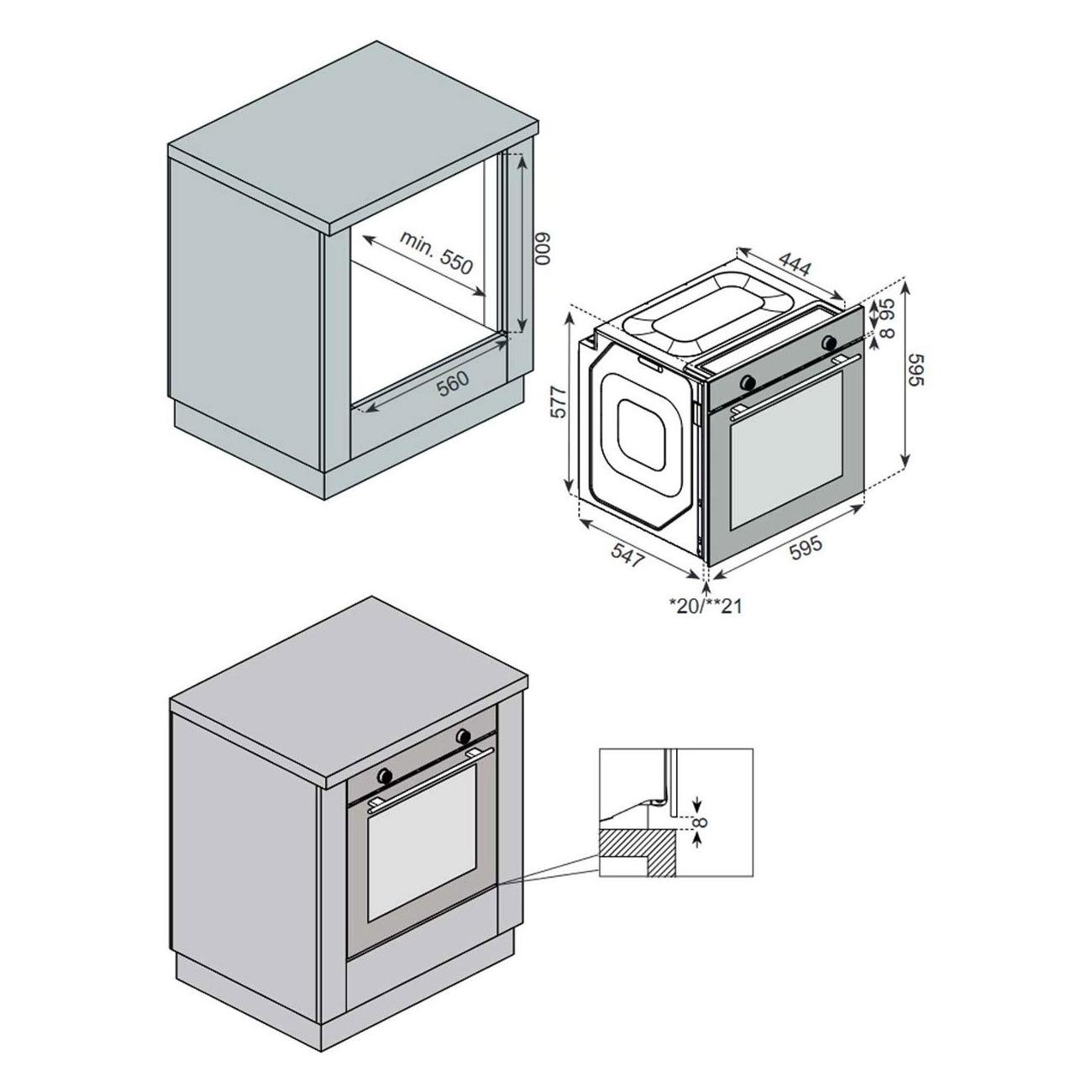 min. 550

600

560

444

95

8

595

577

547

595

*20/**21

8