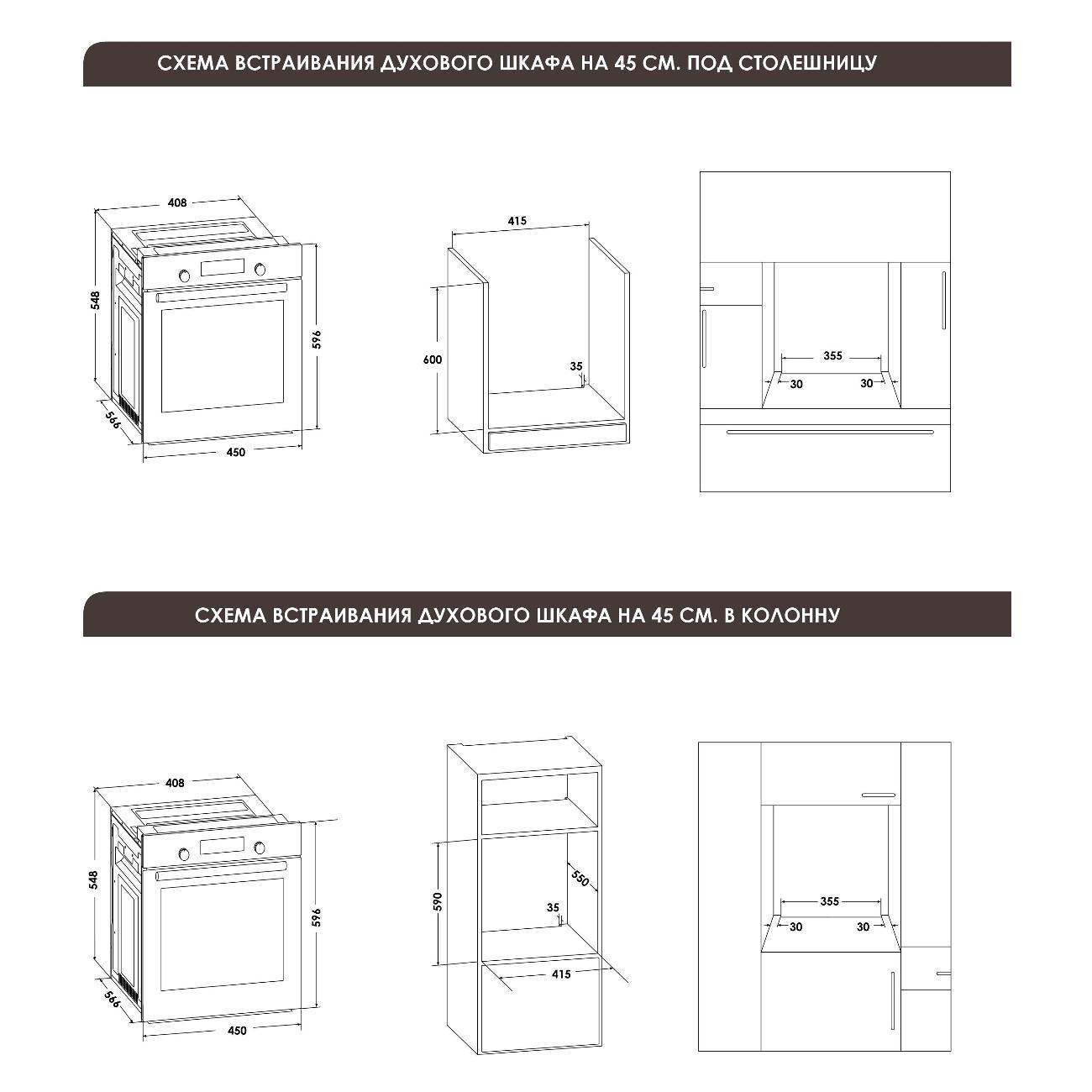 СХЕМА ВСТРАИВАНИЯ ДУХОВОГО ШКАФА НА 45 СМ. ПОД СТОЛЕШНИЦУ

408
548
596
566
450

415
600
35

355
30
30

СХЕМА ВСТРАИВАНИЯ ДУХОВОГО ШКАФА НА 45 СМ. В КОЛОННУ

408
548
596
566
450

590
550
35
415

355
30
30