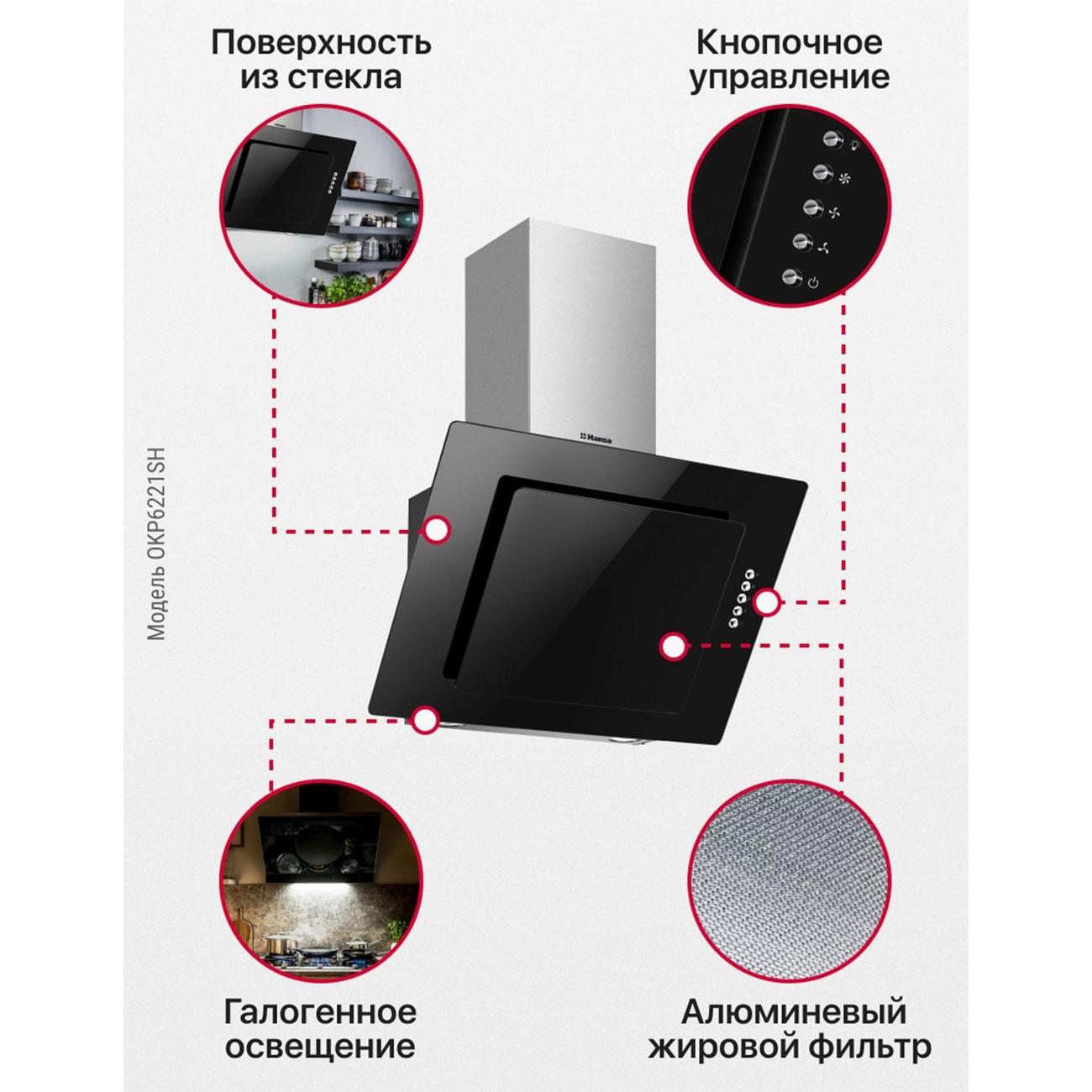 Поверхность из стекла

Кнопочное управление

Модель OKP6221SH

Hansa

Галогенное освещение

Алюминевый жировой фильтр