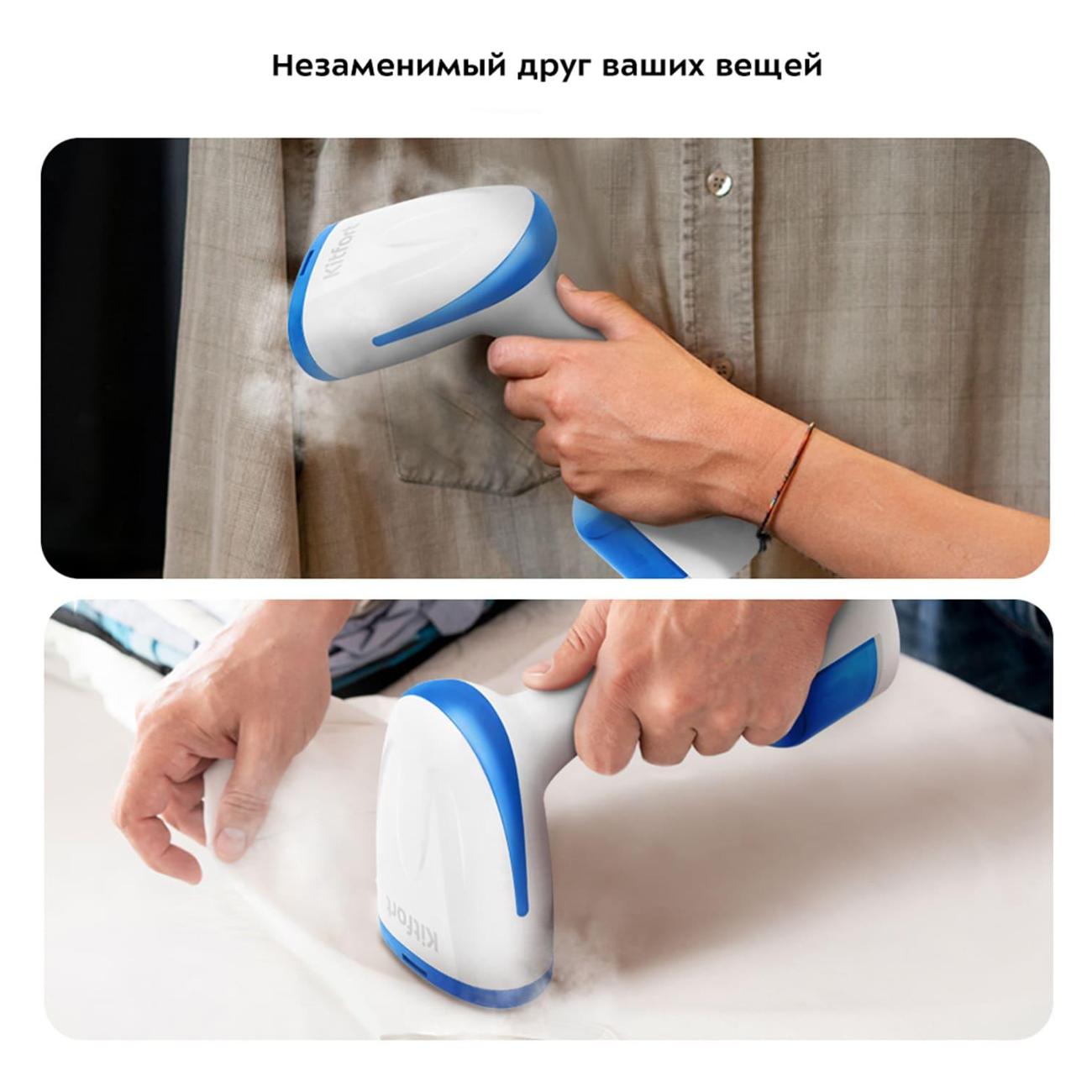 Незаменимый друг ваших вещей

Kitfort

Kitfort