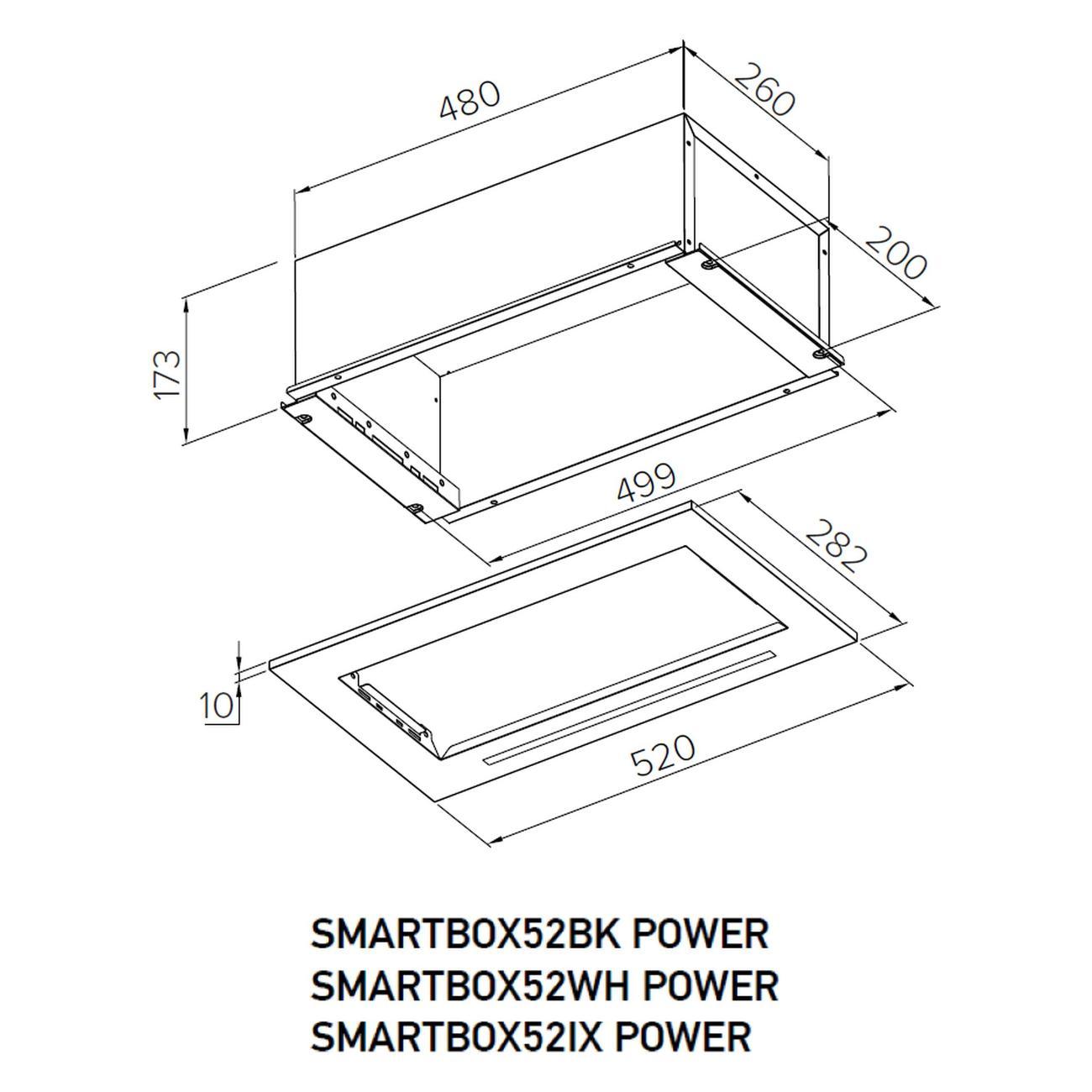 480
260
200
173
499
282
10
520

SMARTBOX52BK POWER
SMARTBOX52WH POWER
SMARTBOX52IX POWER