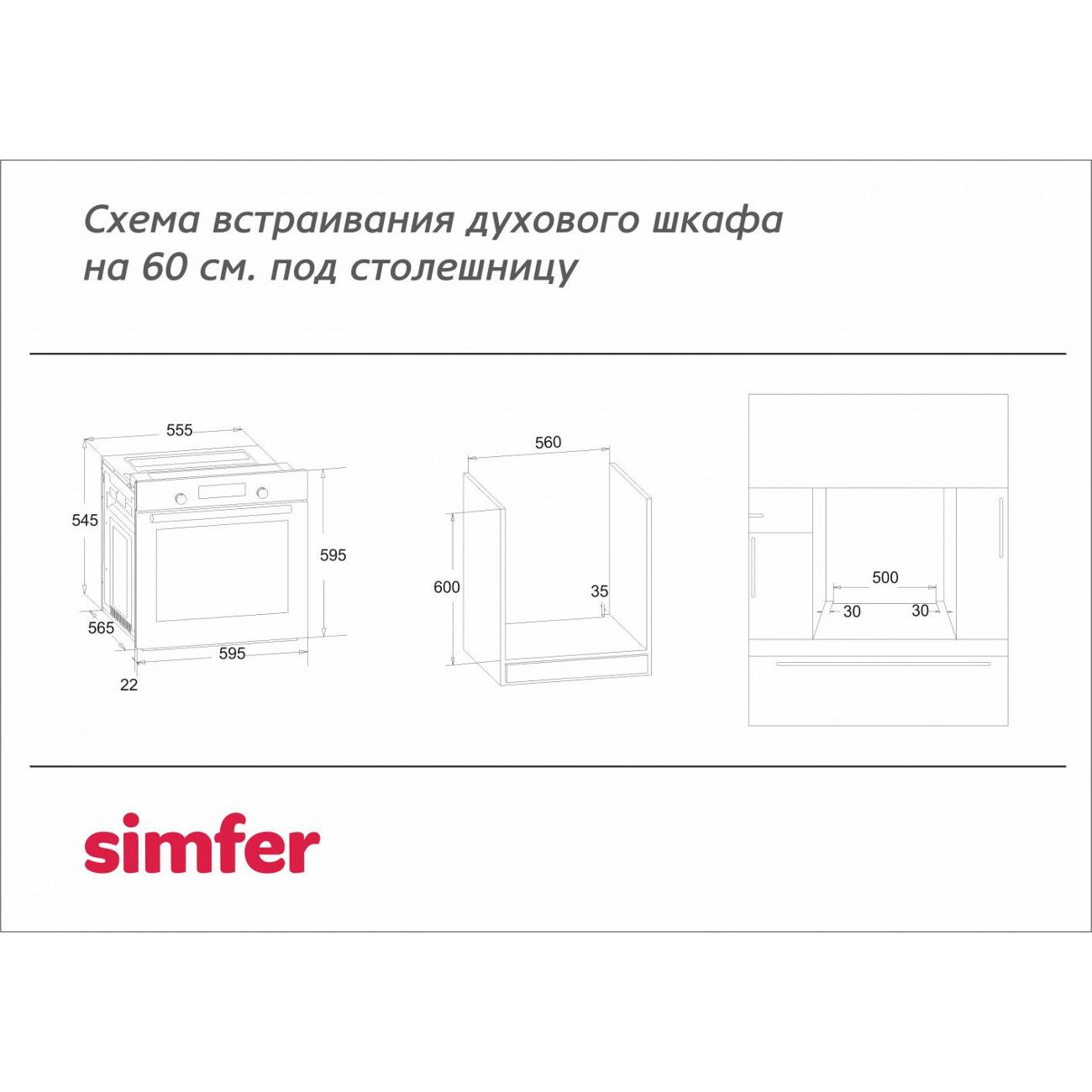 Схема встраивания духового шкафа на 60 см. под столешницу

555
545
595
565
595
22

560
600
35

500
30
30

simfer