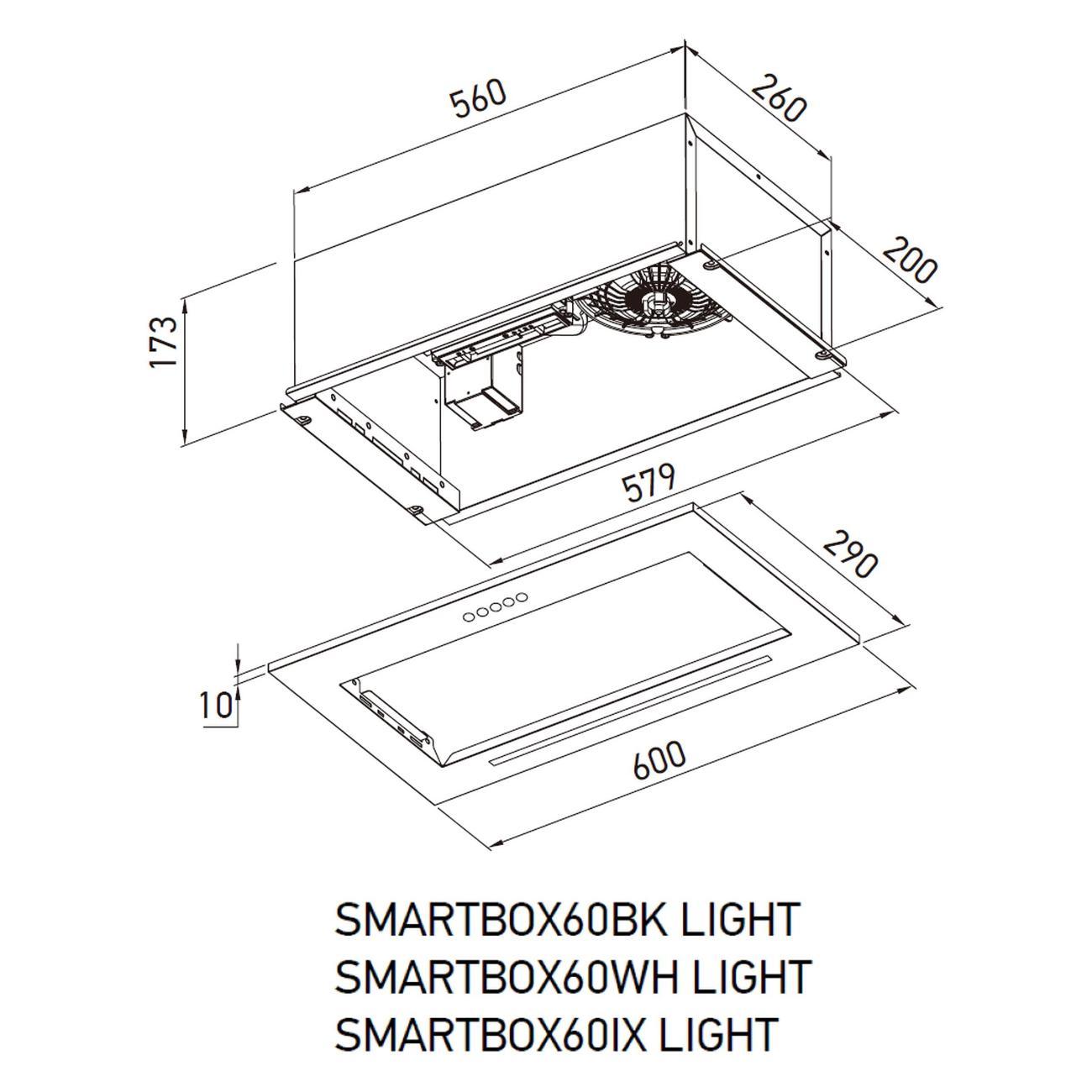 560
260
200
173
579
290
10
600

SMARTBOX60BK LIGHT
SMARTBOX60WH LIGHT
SMARTBOX60IX LIGHT